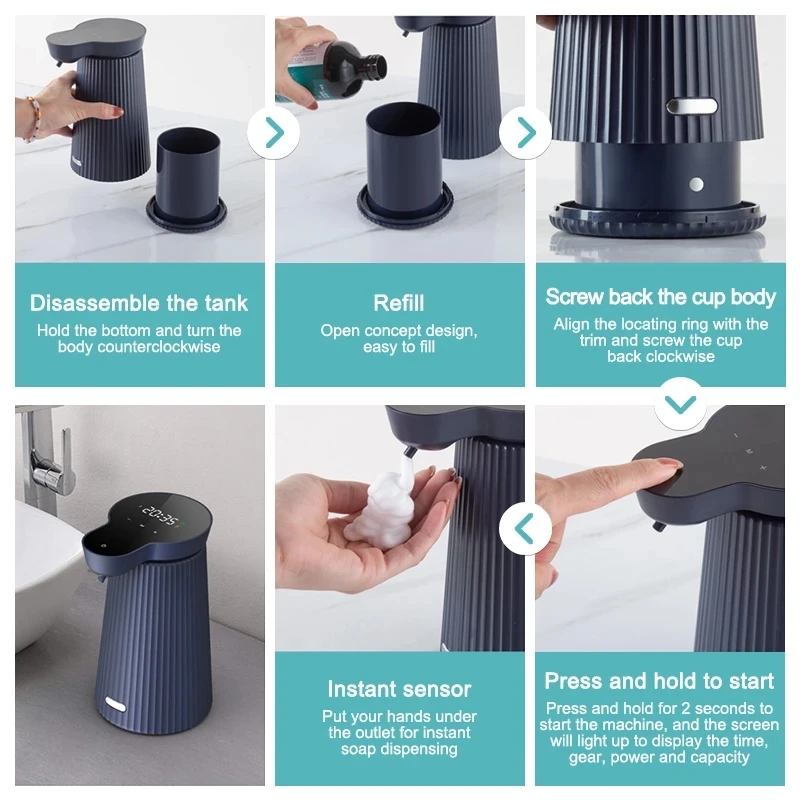 Disassemble the tank
Hold the bottom and turn the body counterclockwise

Refill
Open concept design, easy to fill

Screw back the cup body
Align the locating ring with the trim and screw the cup back clockwise

20:35

Instant sensor
Put your hands under the outlet for instant soap dispensing

Press and hold to start
Press and hold for 2 seconds to start the machine, and the screen will light up to display the time, gear, power and capacity