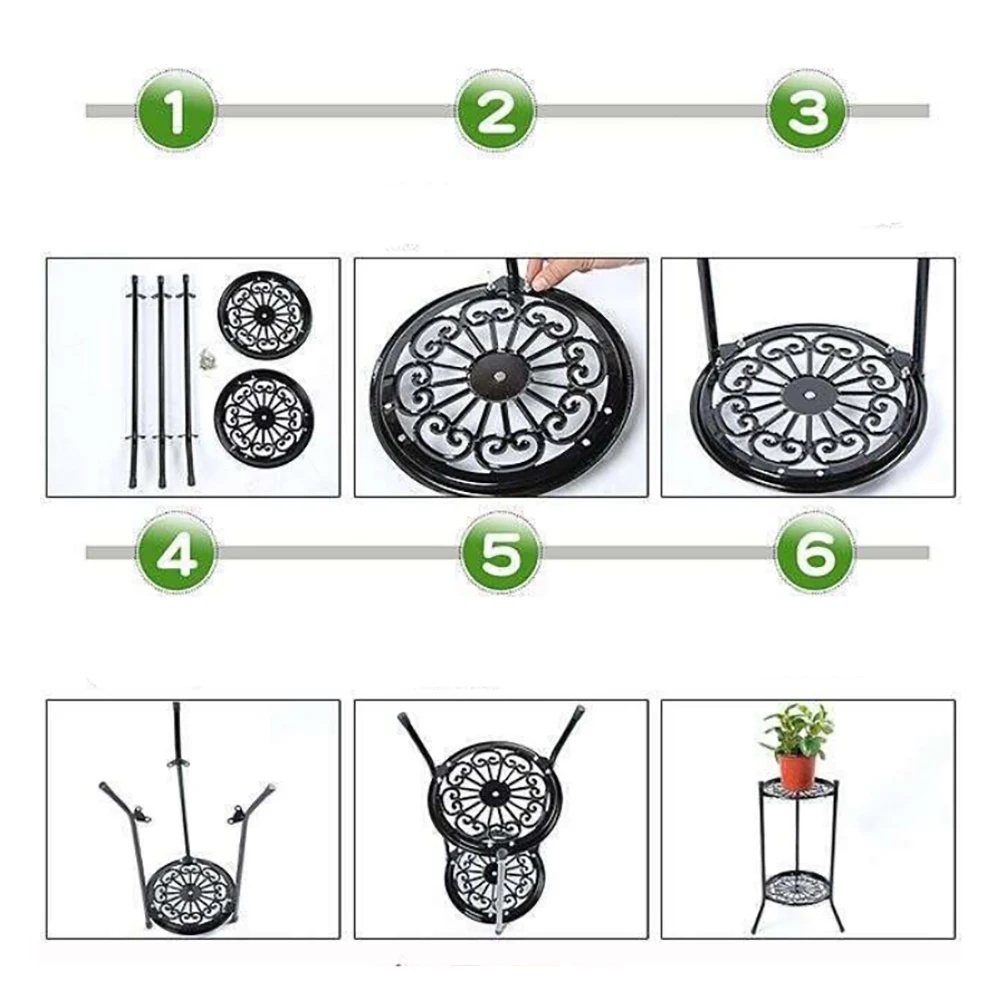 1
2
3
4
5
6