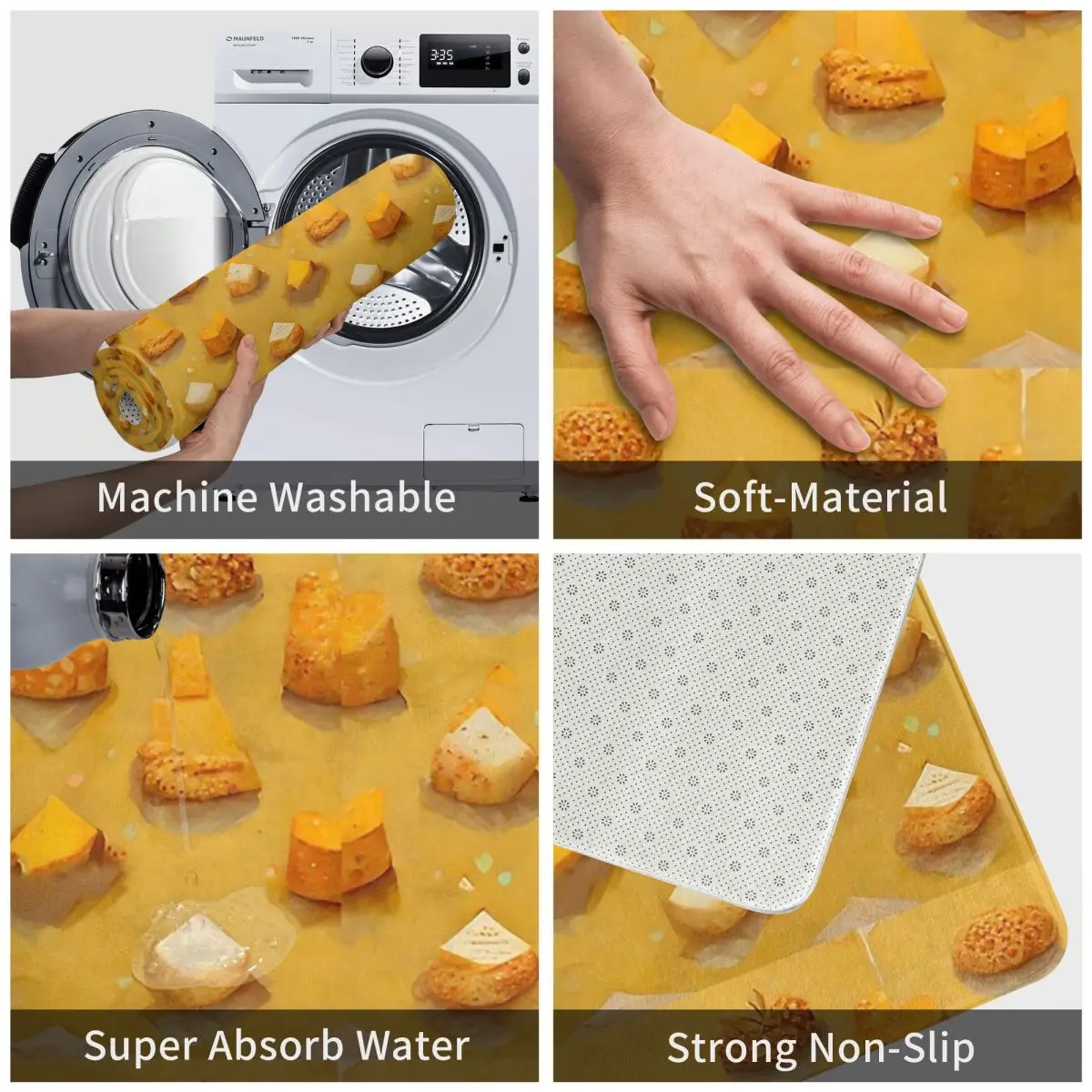 MAUNFELD

3:35

Machine Washable

Soft-Material

Super Absorb Water

Strong Non-Slip