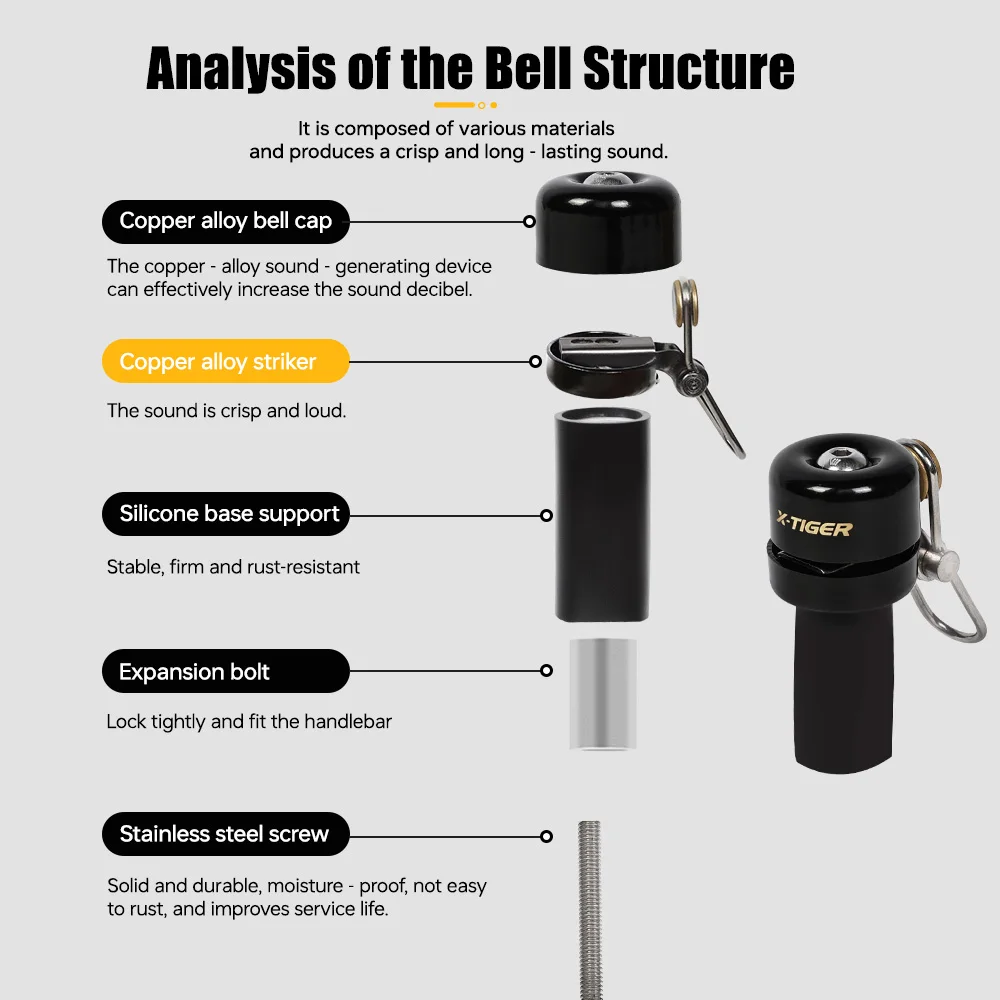 Analysis of the Bell Structure

It is composed of various materials and produces a crisp and long - lasting sound.

Copper alloy bell cap

The copper - alloy sound - generating device can effectively increase the sound decibel.

Copper alloy striker

The sound is crisp and loud.

Silicone base support

Stable, firm and rust-resistant

Expansion bolt

Lock tightly and fit the handlebar

Stainless steel screw

Solid and durable, moisture - proof, not easy to rust, and improves service life.

X-TIGER