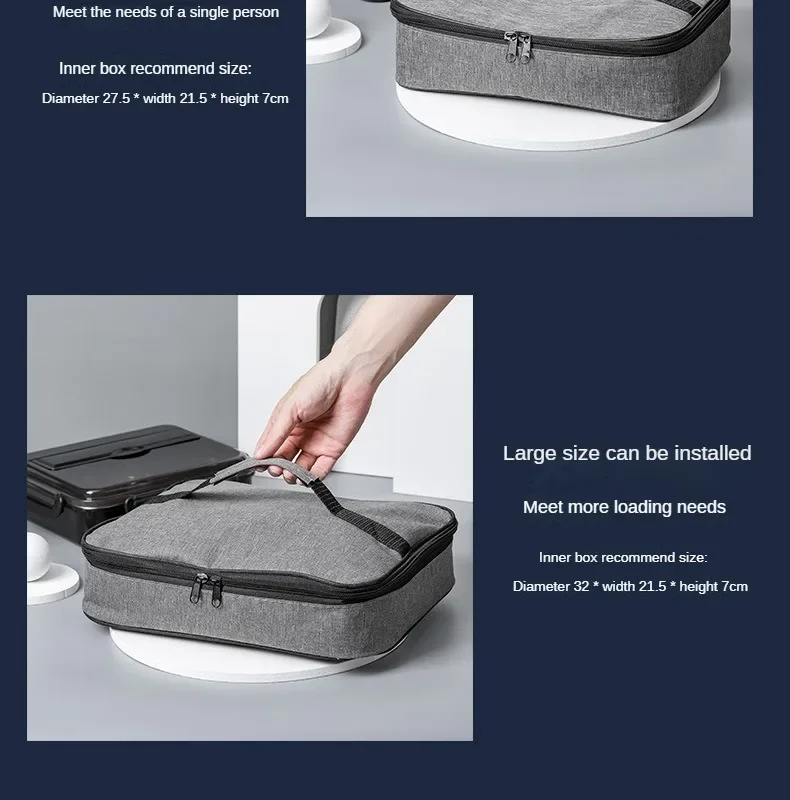 Meet the needs of a single person

Inner box recommend size:

Diameter 27.5 * width 21.5 * height 7cm

Large size can be installed

Meet more loading needs

Inner box recommend size:

Diameter 32 * width 21.5 * height 7cm