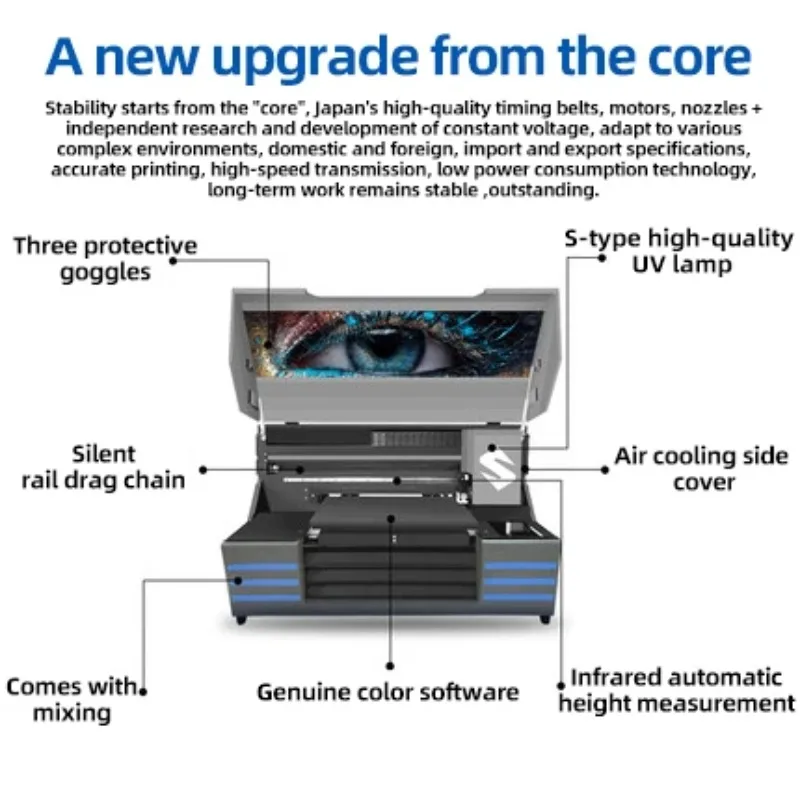 A new upgrade from the core

Stability starts from the "core", Japan's high-quality timing belts, motors, nozzles + independent research and development of constant voltage, adapt to various complex environments, domestic and foreign, import and export specifications, accurate printing, high-speed transmission, low power consumption technology, long-term work remains stable ,outstanding.

Three protective goggles

S-type high-quality UV lamp

Silent rail drag chain

Air cooling side cover

Comes with mixing

Genuine color software

Infrared automatic height measurement