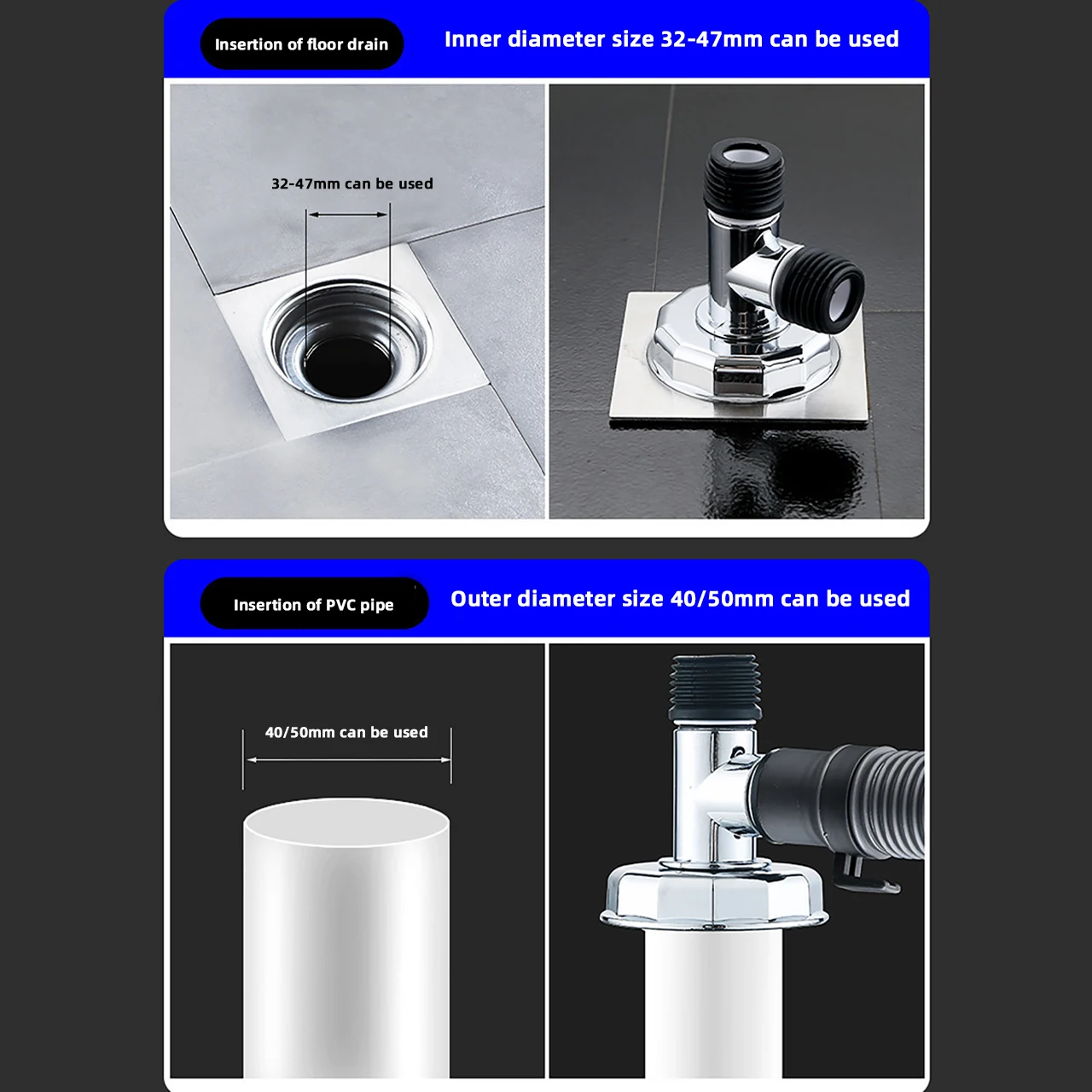 Insertion of floor drain

Inner diameter size 32-47mm can be used

32-47mm can be used

Insertion of PVC pipe

Outer diameter size 40/50mm can be used

40/50mm can be used