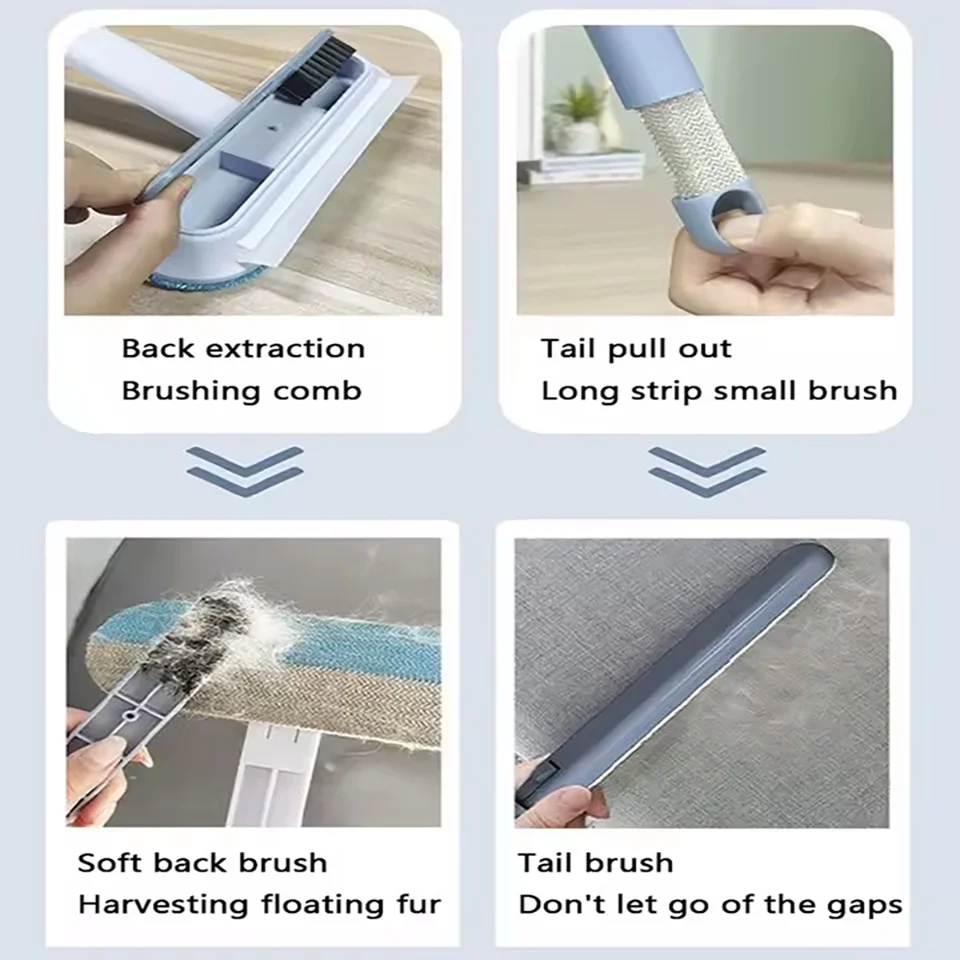 Back extraction
Brushing comb

Tail pull out
Long strip small brush

Soft back brush
Harvesting floating fur

Tail brush
Don't let go of the gaps