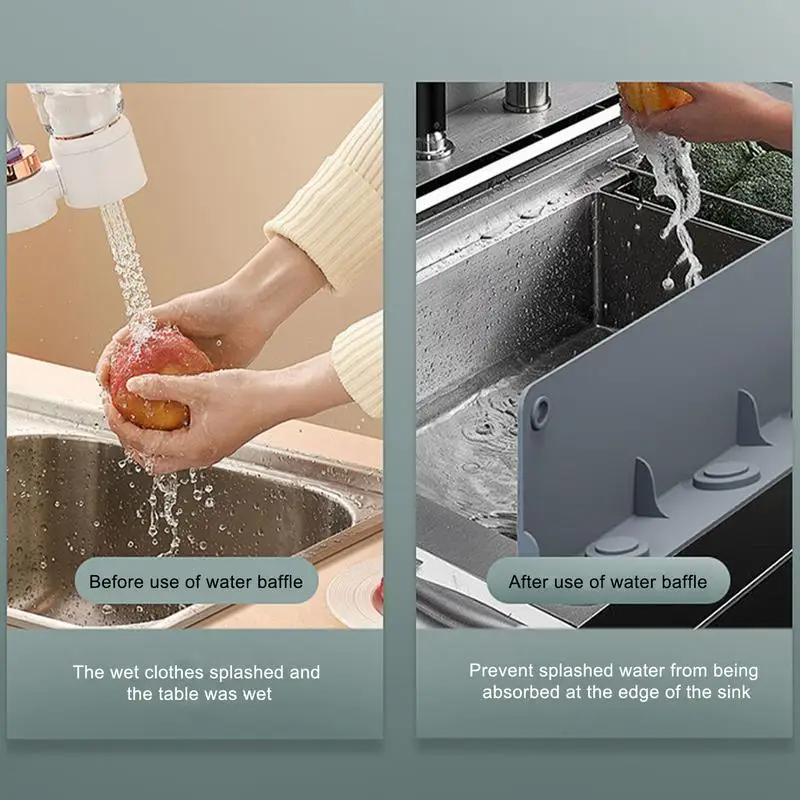 Before use of water baffle

The wet clothes splashed and the table was wet

After use of water baffle

Prevent splashed water from being absorbed at the edge of the sink