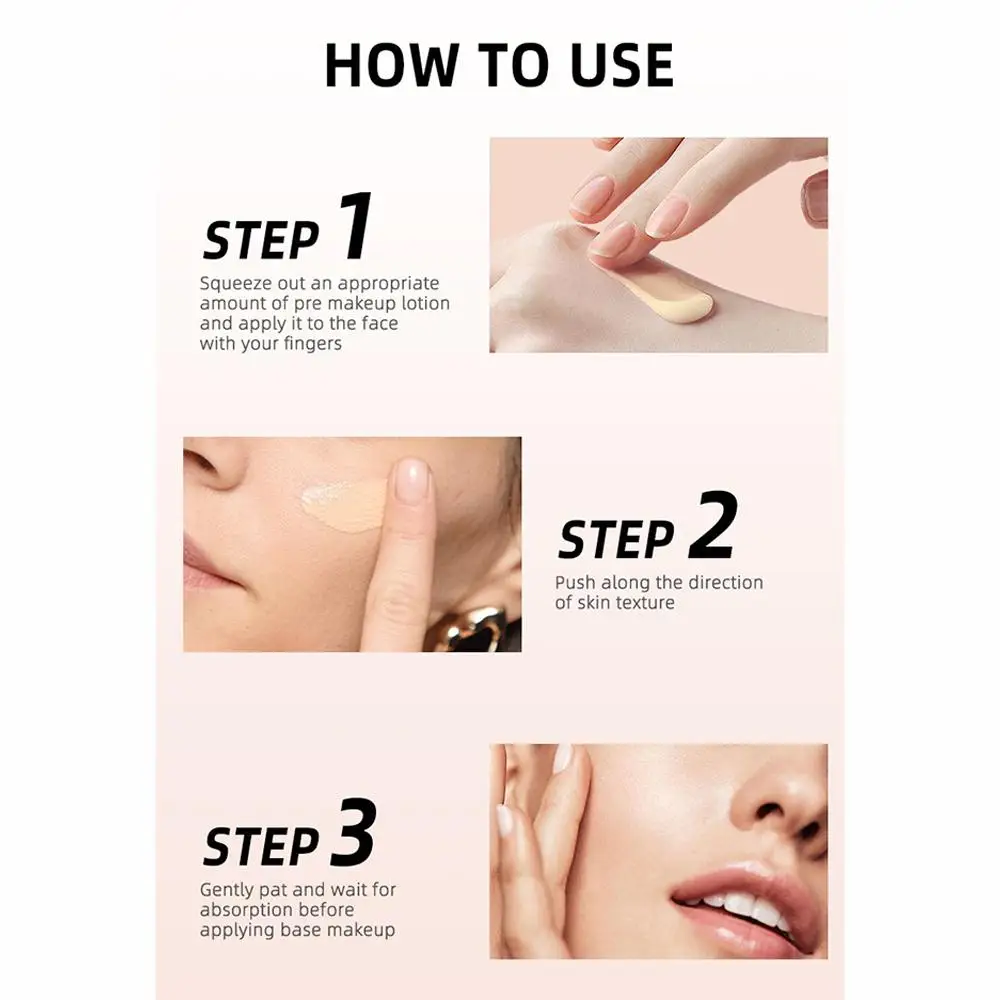 HOW TO USE

STEP 1
Squeeze out an appropriate amount of pre makeup lotion and apply it to the face with your fingers

STEP 2
Push along the direction of skin texture

STEP 3
Gently pat and wait for absorption before applying base makeup