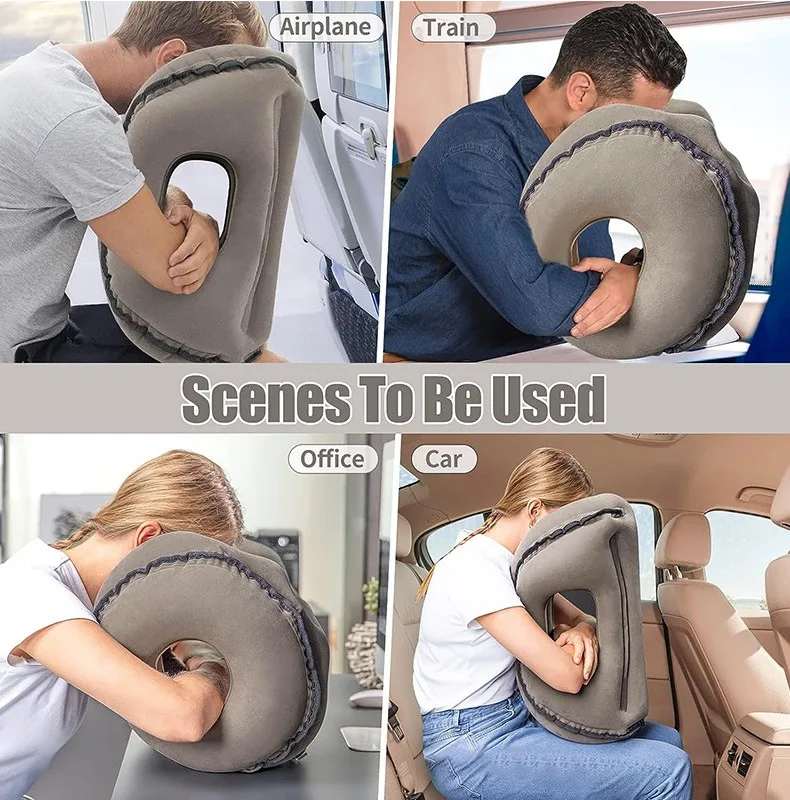 Airplane

Train

Scenes To Be Used

Office

Car