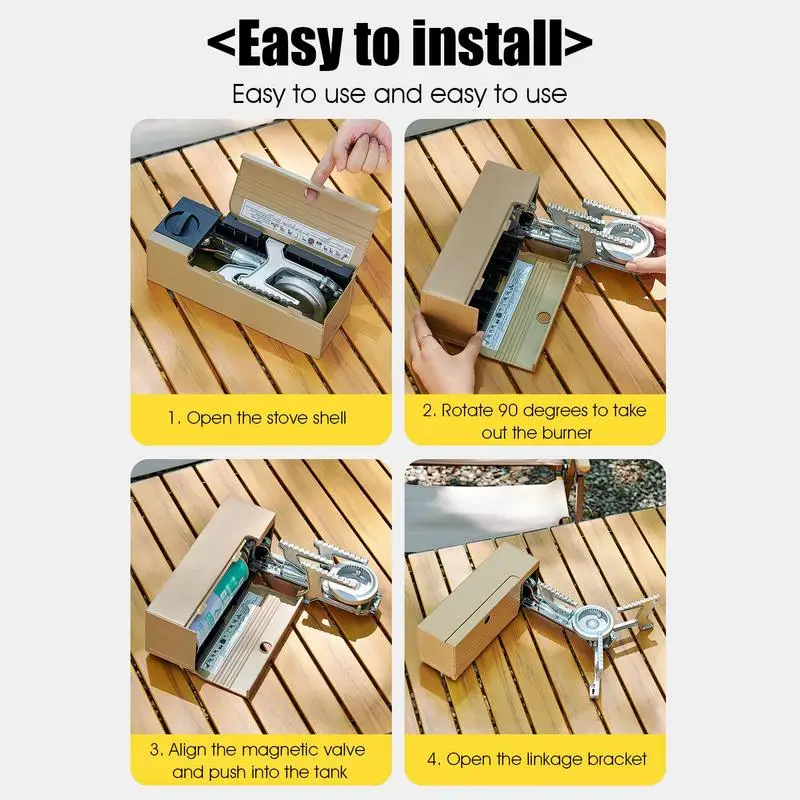 <Easy to install>

Easy to use and easy to use

1. Open the stove shell

2. Rotate 90 degrees to take out the burner

3. Align the magnetic valve and push into the tank

4. Open the linkage bracket