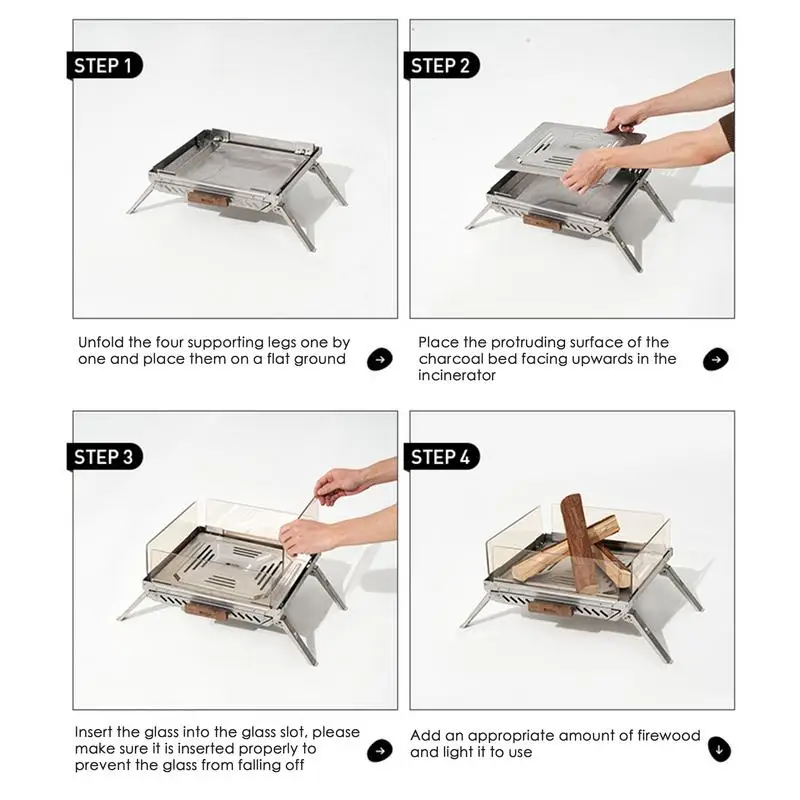 STEP 1

Unfold the four supporting legs one by one and place them on a flat ground

STEP 2

Place the protruding surface of the charcoal bed facing upwards in the incinerator

STEP 3

Insert the glass into the glass slot, please make sure it is inserted properly to prevent the glass from falling off

STEP 4

Add an appropriate amount of firewood and light it to use