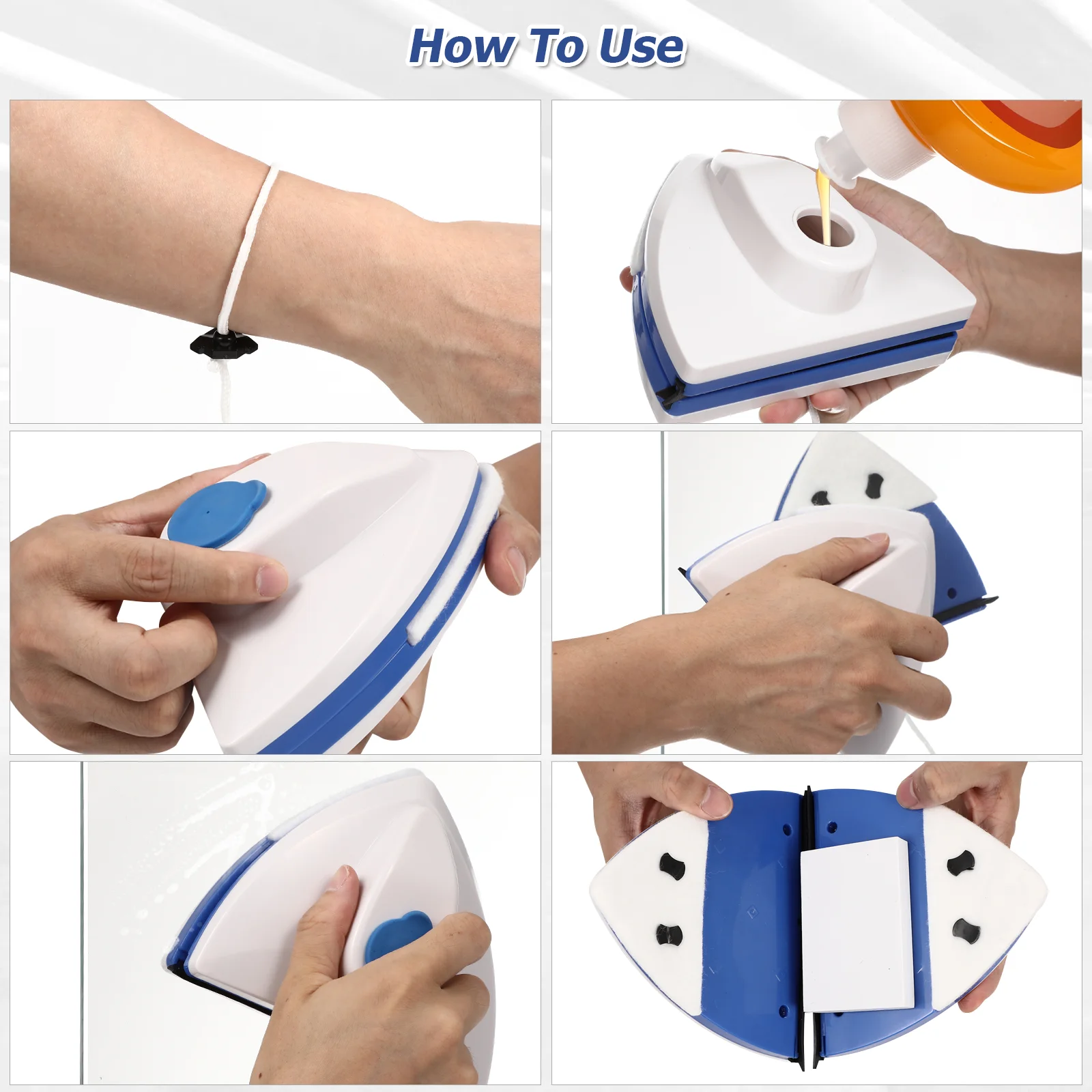 How To Use