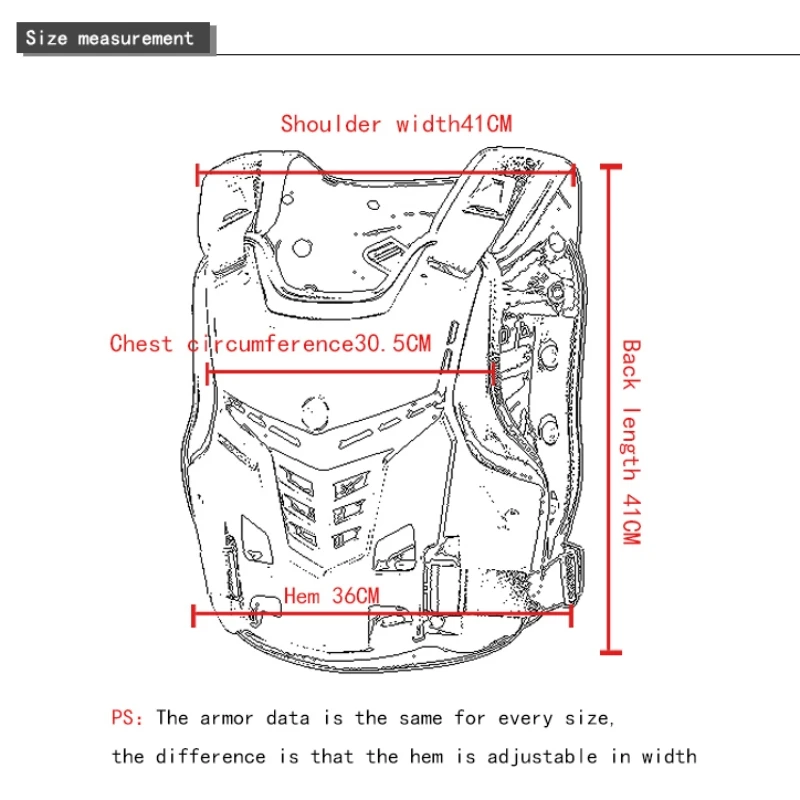 Size measurement

Shoulder width41CM

Chest circumference30.5CM

Back length 41CM

Hem 36CM

PS: The armor data is the same for every size, the difference is that the hem is adjustable in width