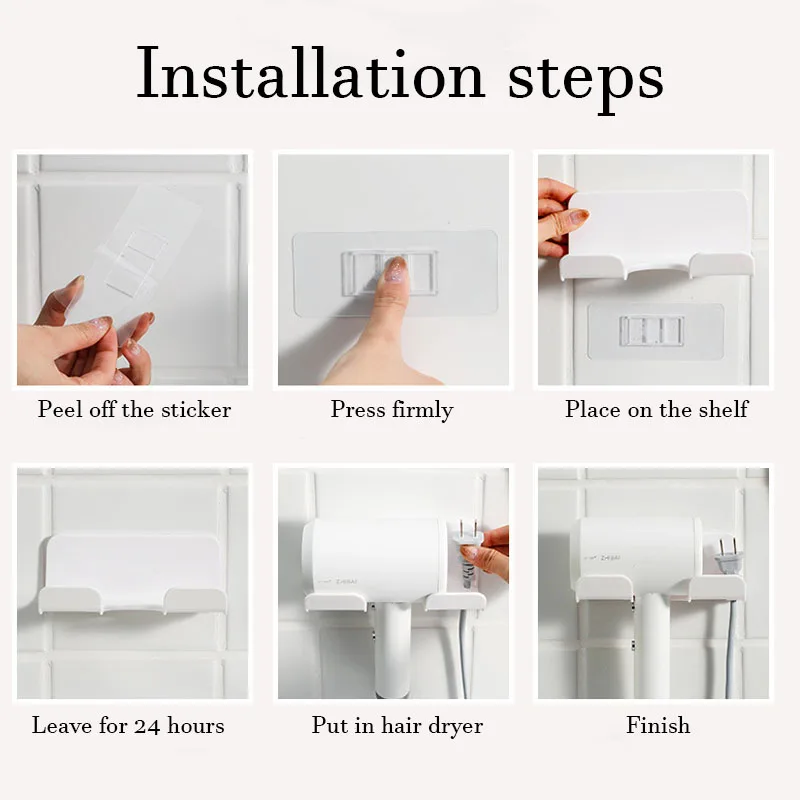 Installation steps

Peel off the sticker

Press firmly

Place on the shelf

Leave for 24 hours

Put in hair dryer

Finish