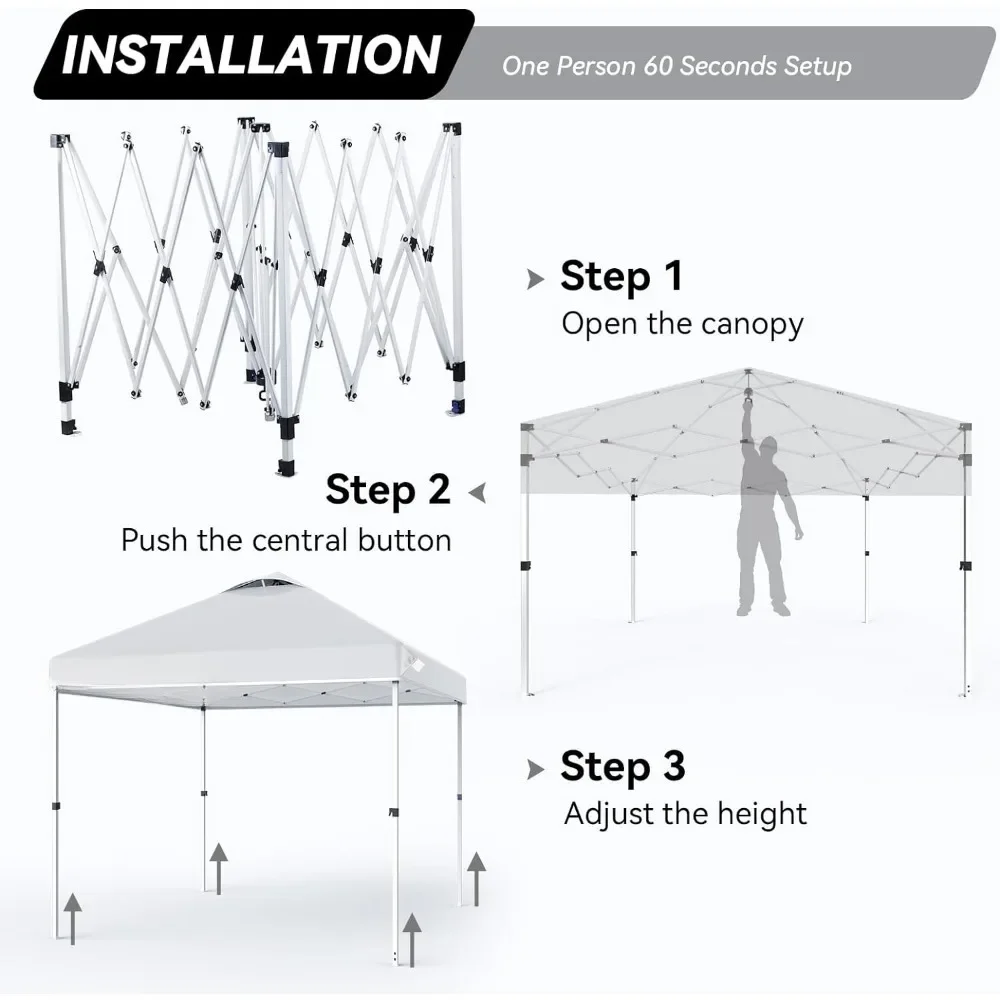 INSTALLATION

One Person 60 Seconds Setup

Step 1
Open the canopy

Step 2
Push the central button

Step 3
Adjust the height