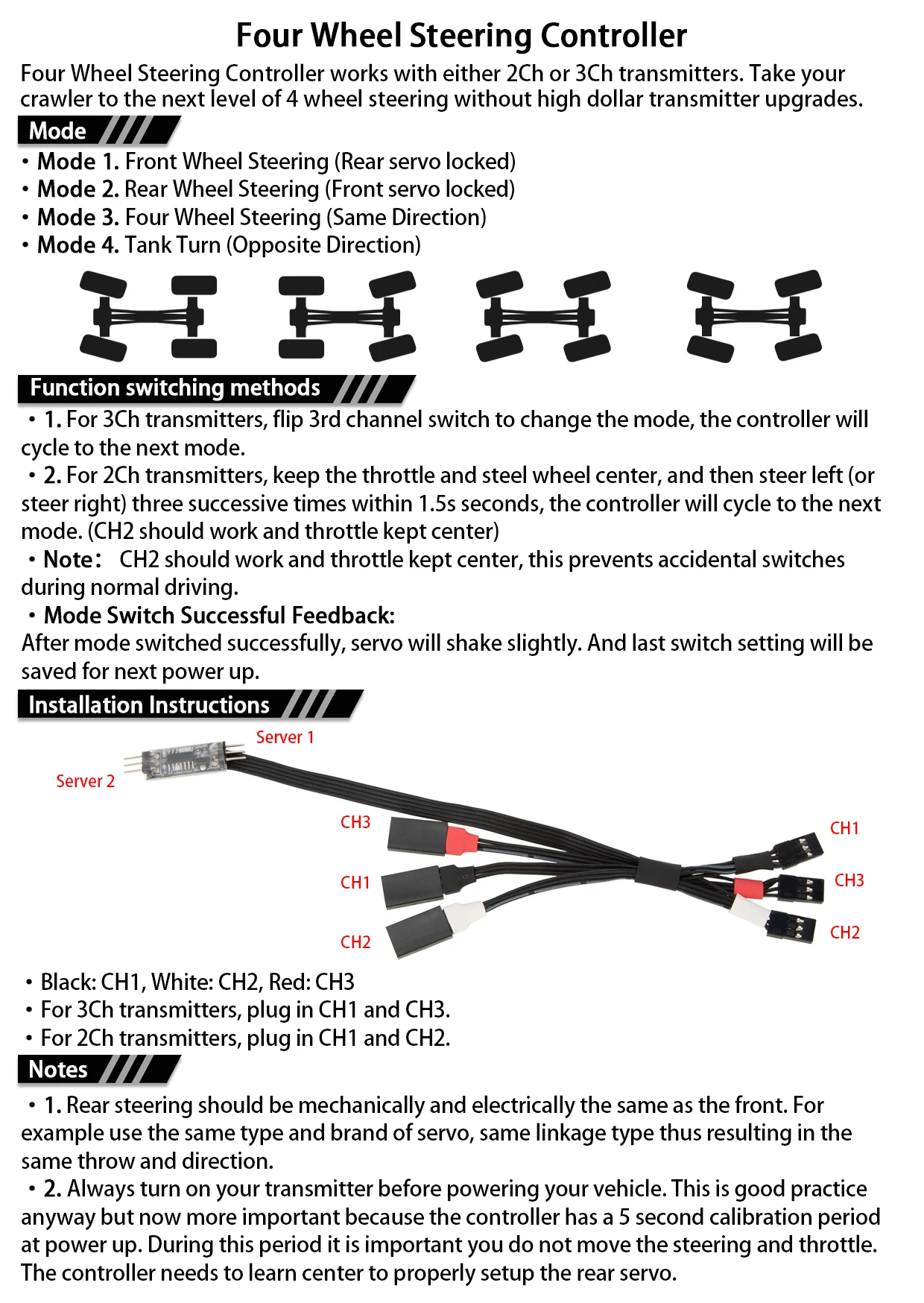 Four Wheel Steering Controller

Four Wheel Steering Controller works with either 2Ch or 3Ch transmitters. Take your crawler to the next level of 4 wheel steering without high dollar transmitter upgrades.

Mode

• Mode 1. Front Wheel Steering (Rear servo locked)
• Mode 2. Rear Wheel Steering (Front servo locked)
• Mode 3. Four Wheel Steering (Same Direction)
• Mode 4. Tank Turn (Opposite Direction)

Function switching methods

• 1. For 3Ch transmitters, flip 3rd channel switch to change the mode, the controller will cycle to the next mode.
• 2. For 2Ch transmitters, keep the throttle and steel wheel center, and then steer left (or steer right) three successive times within 1.5s seconds, the controller will cycle to the next mode. (CH2 should work and throttle kept center)
• Note: CH2 should work and throttle kept center, this prevents accidental switches during normal driving.
• Mode Switch Successful Feedback:
After mode switched successfully, servo will shake slightly. And last switch setting will be saved for next power up.

Installation Instructions

Server 1
Server 2
CH3
CH1
CH2
CH1
CH3
CH2

• Black: CH1, White: CH2, Red: CH3
• For 3Ch transmitters, plug in CH1 and CH3.
• For 2Ch transmitters, plug in CH1 and CH2.

Notes

• 1. Rear steering should be mechanically and electrically the same as the front. For example use the same type and brand of servo, same linkage type thus resulting in the same throw and direction.
• 2. Always turn on your transmitter before powering your vehicle. This is good practice anyway but now more important because the controller has a 5 second calibration period at power up. During this period it is important you do not move the steering and throttle. The controller needs to learn center to properly setup the rear servo.