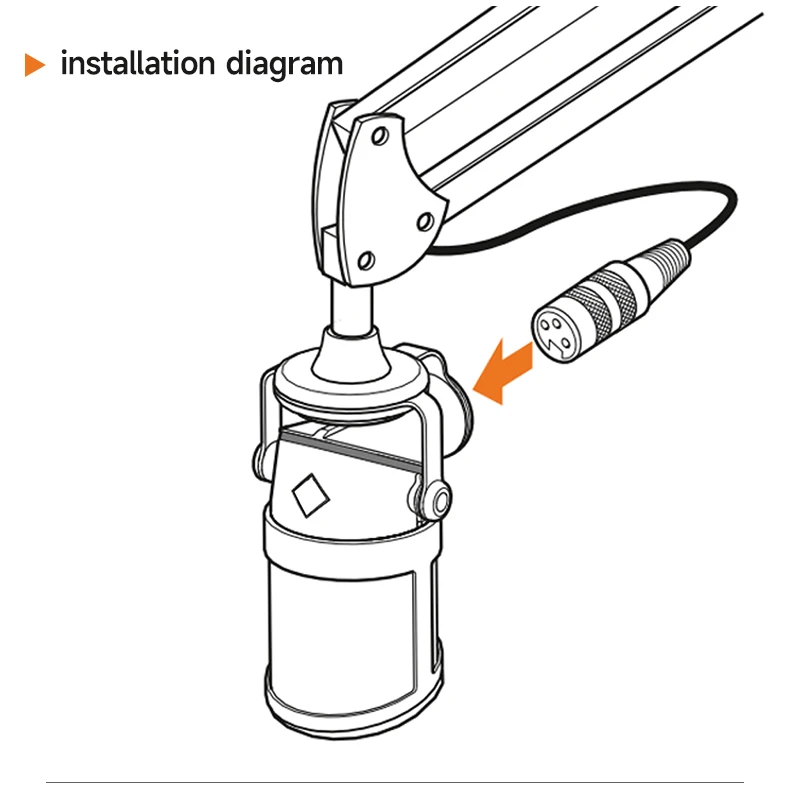 installation diagram