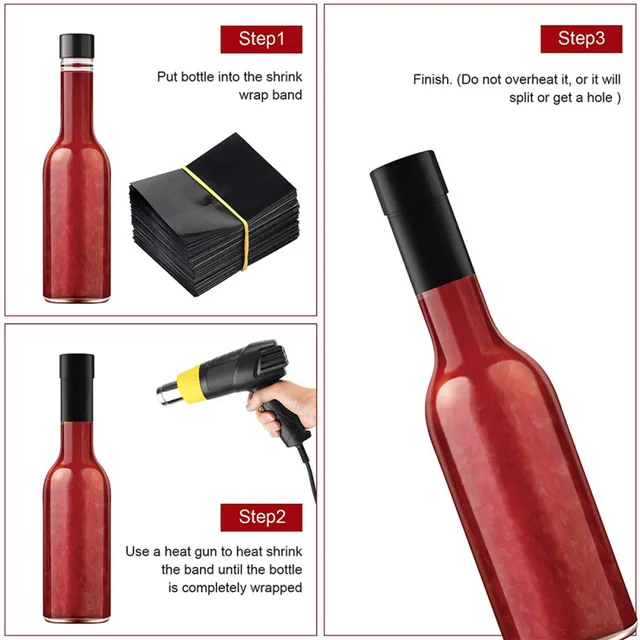 Step1

Put bottle into the shrink wrap band

Step2

Use a heat gun to heat shrink the band until the bottle is completely wrapped

Step3

Finish. (Do not overheat it, or it will split or get a hole )