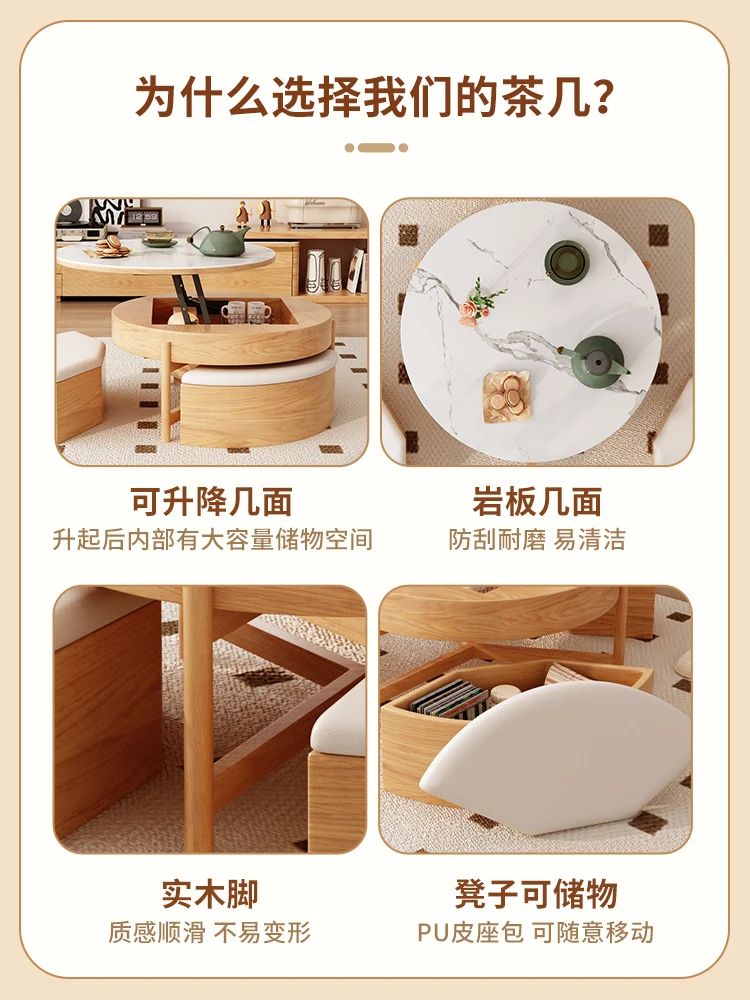 为什么选择我们的茶几?

可升降几面
升起后内部有大容量储物空间

岩板几面
防刮耐磨 易清洁

实木脚
质感顺滑 不易变形

凳子可储物
PU皮座包 可随意移动