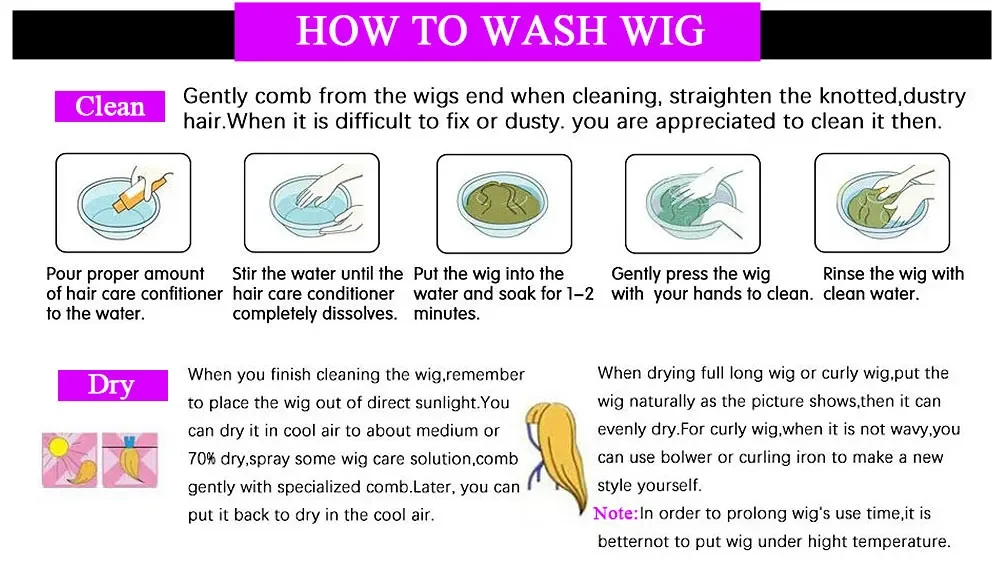 HOW TO WASH WIG

Clean

Gently comb from the wigs end when cleaning, straighten the knotted,dustry hair.When it is difficult to fix or dusty. you are appreciated to clean it then.

Pour proper amount of hair care confitioner to the water.

Stir the water until the hair care conditioner completely dissolves.

Put the wig into the water and soak for 1–2 minutes.

Gently press the wig with your hands to clean.

Rinse the wig with clean water.

Dry

When you finish cleaning the wig,remember to place the wig out of direct sunlight.You can dry it in cool air to about medium or 70% dry,spray some wig care solution,comb gently with specialized comb.Later, you can put it back to dry in the cool air.

When drying full long wig or curly wig,put the wig naturally as the picture shows,then it can evenly dry.For curly wig,when it is not wavy,you can use bolwer or curling iron to make a new style yourself.

Note:In order to prolong wig's use time,it is betternot to put wig under hight temperature.