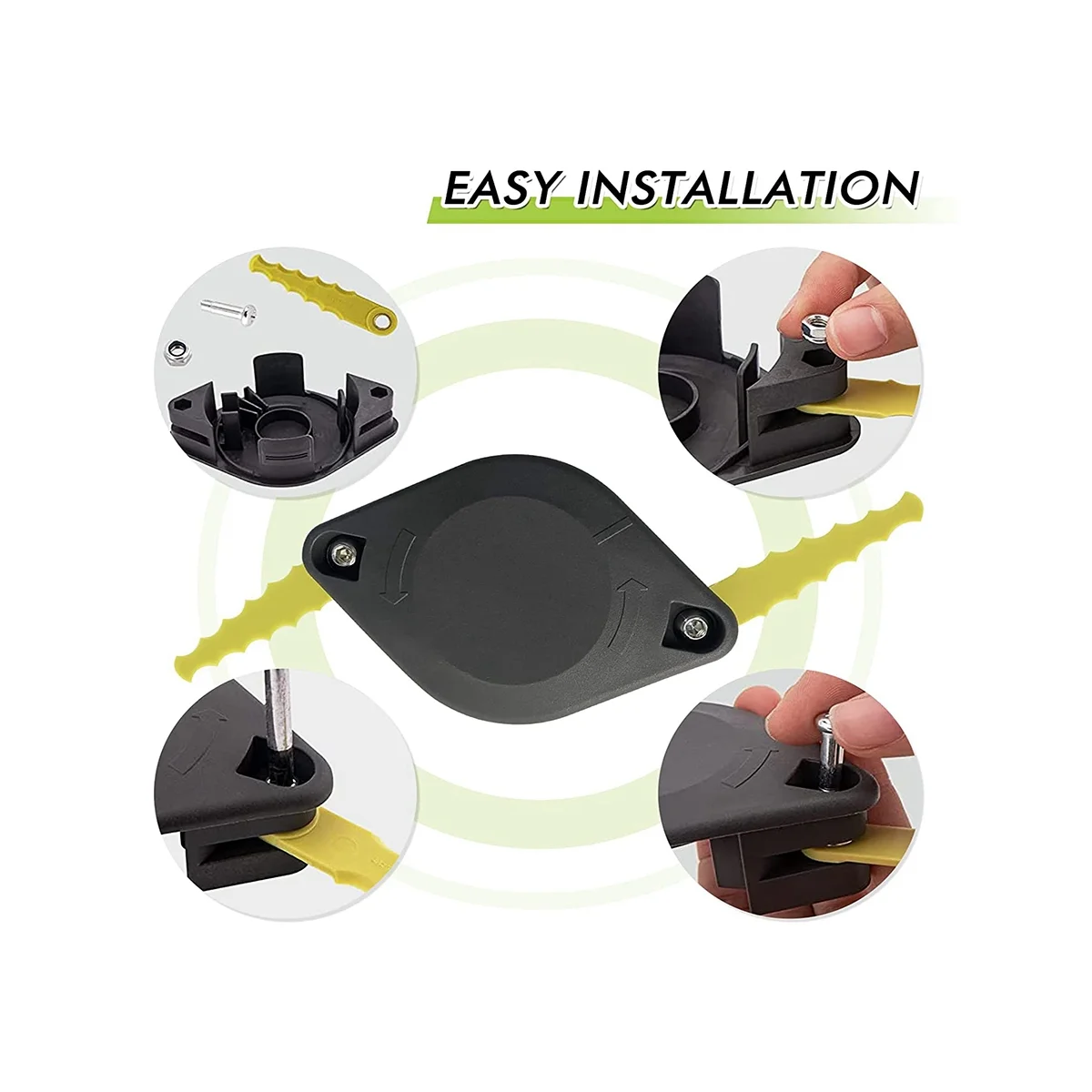 EASY INSTALLATION