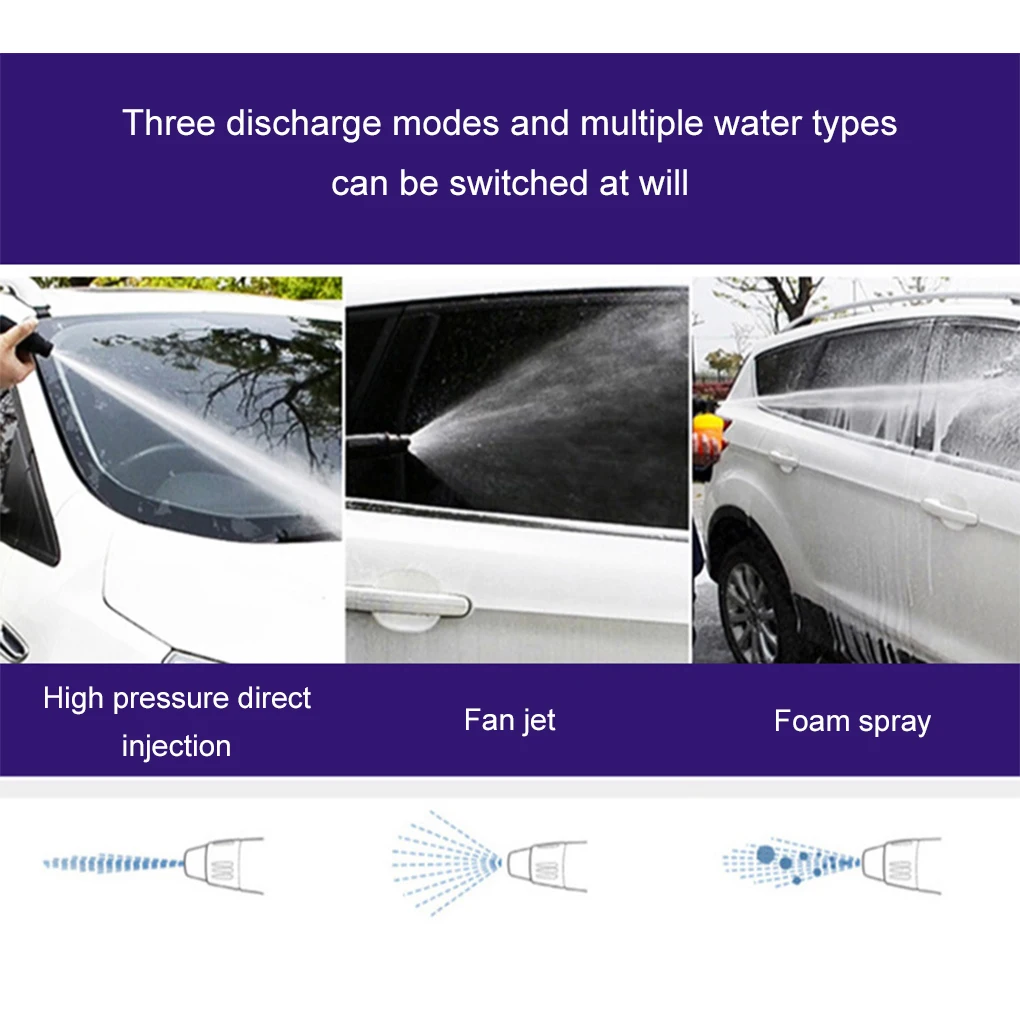 Three discharge modes and multiple water types can be switched at will

High pressure direct injection

Fan jet

Foam spray