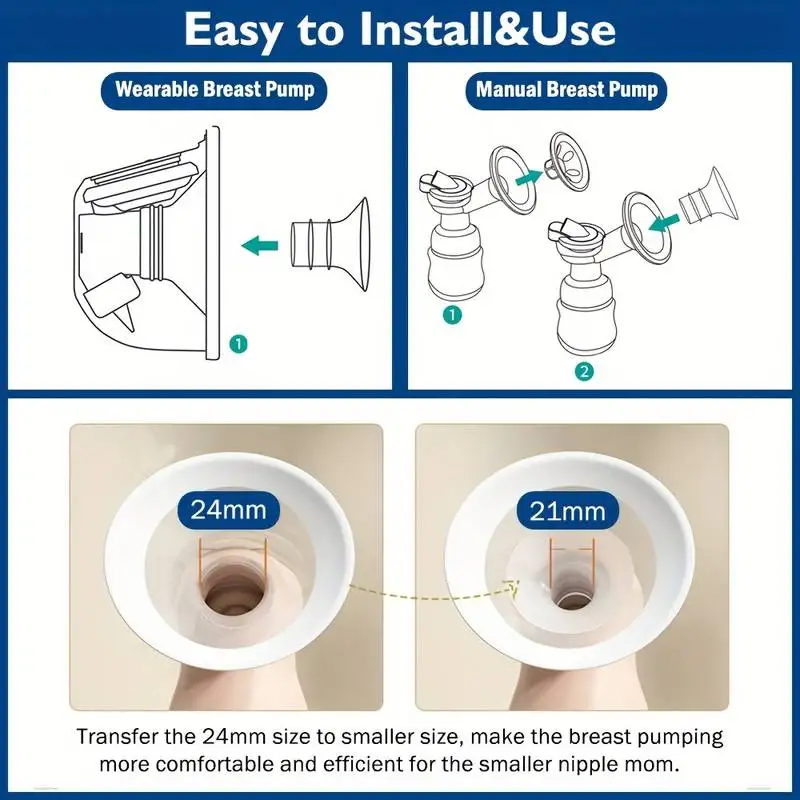 Easy to Install&Use

Wearable Breast Pump

1

Manual Breast Pump

1

2

24mm

21mm

Transfer the 24mm size to smaller size, make the breast pumping more comfortable and efficient for the smaller nipple mom.