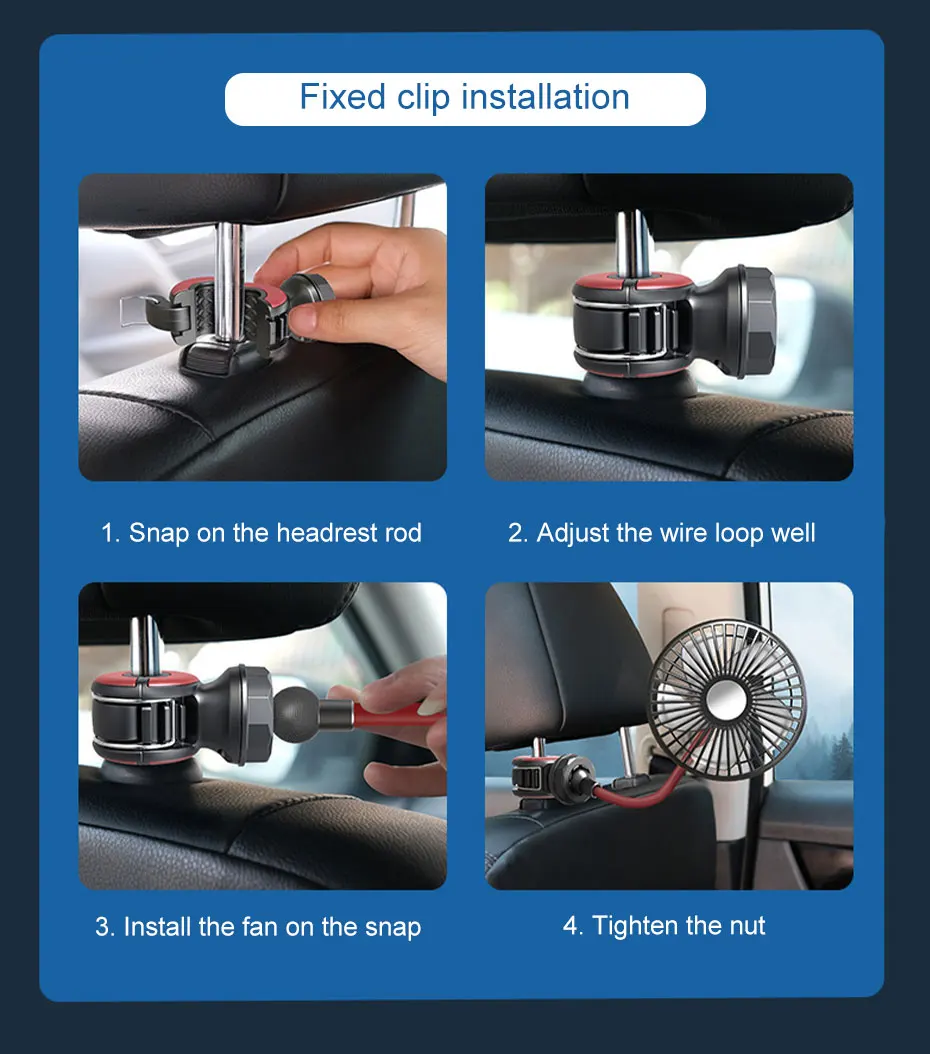 Fixed clip installation

1. Snap on the headrest rod

2. Adjust the wire loop well

3. Install the fan on the snap

4. Tighten the nut