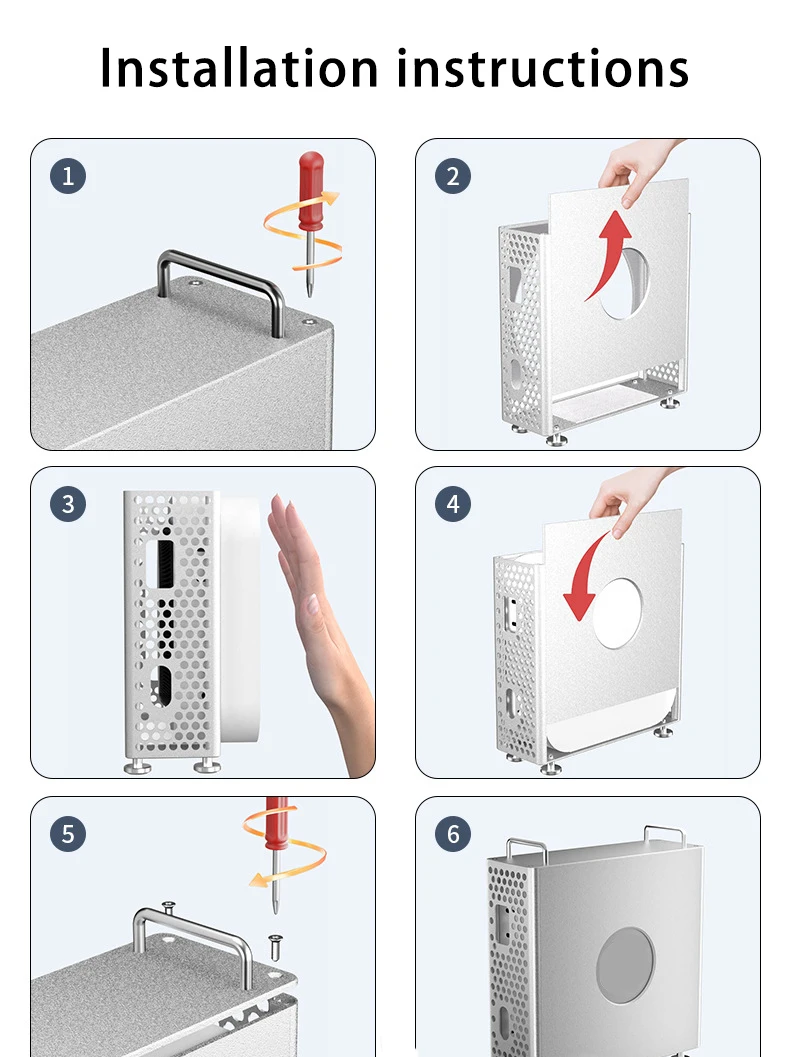 Installation instructions

1

2

3

4

5

6