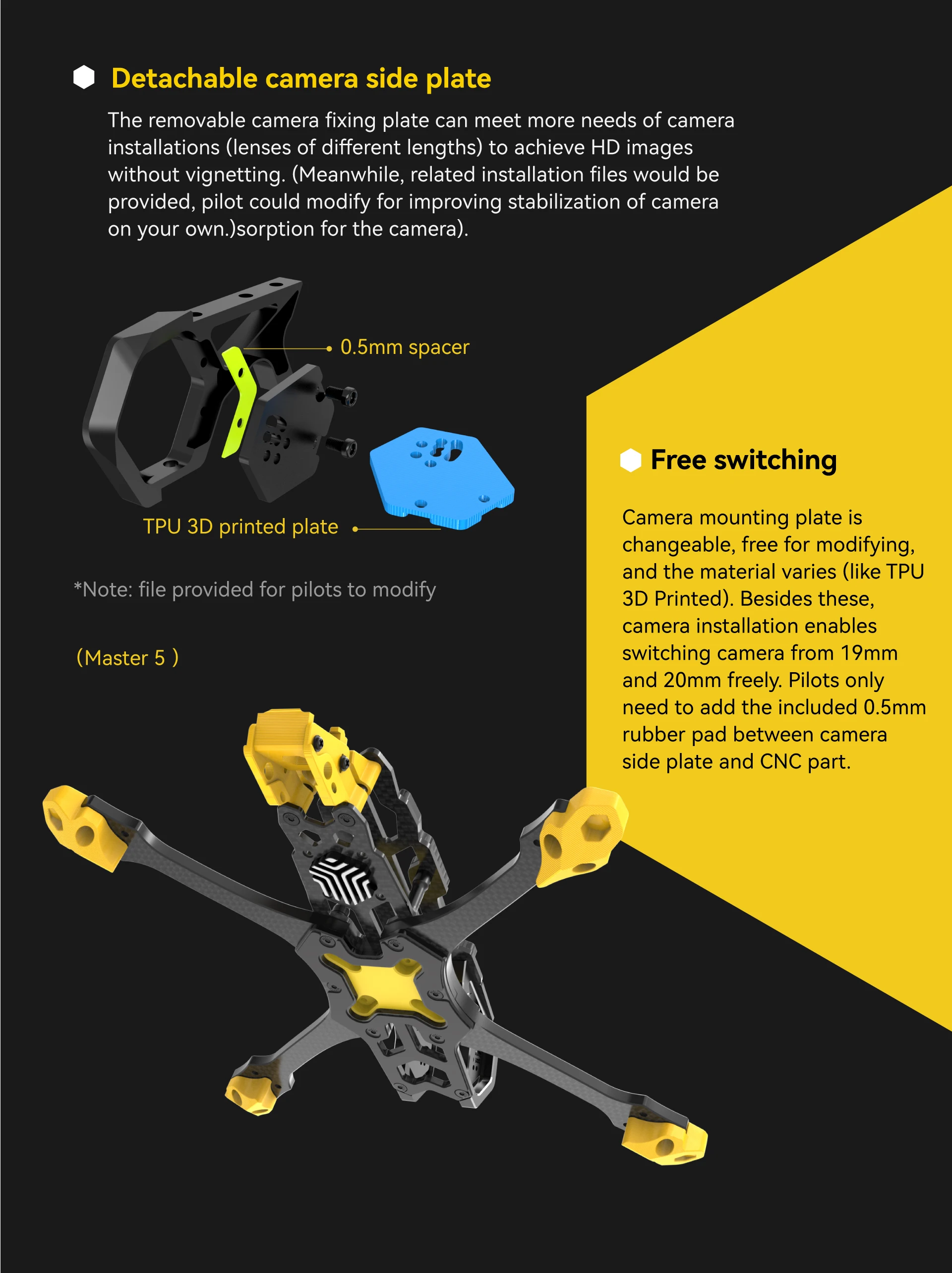 Detachable camera side plate

The removable camera fixing plate can meet more needs of camera installations (lenses of different lengths) to achieve HD images without vignetting. (Meanwhile, related installation files would be provided, pilot could modify for improving stabilization of camera on your own.)sorption for the camera).

0.5mm spacer

TPU 3D printed plate

*Note: file provided for pilots to modify

(Master 5 )

Free switching

Camera mounting plate is changeable, free for modifying, and the material varies (like TPU 3D Printed). Besides these, camera installation enables switching camera from 19mm and 20mm freely. Pilots only need to add the included 0.5mm rubber pad between camera side plate and CNC part.