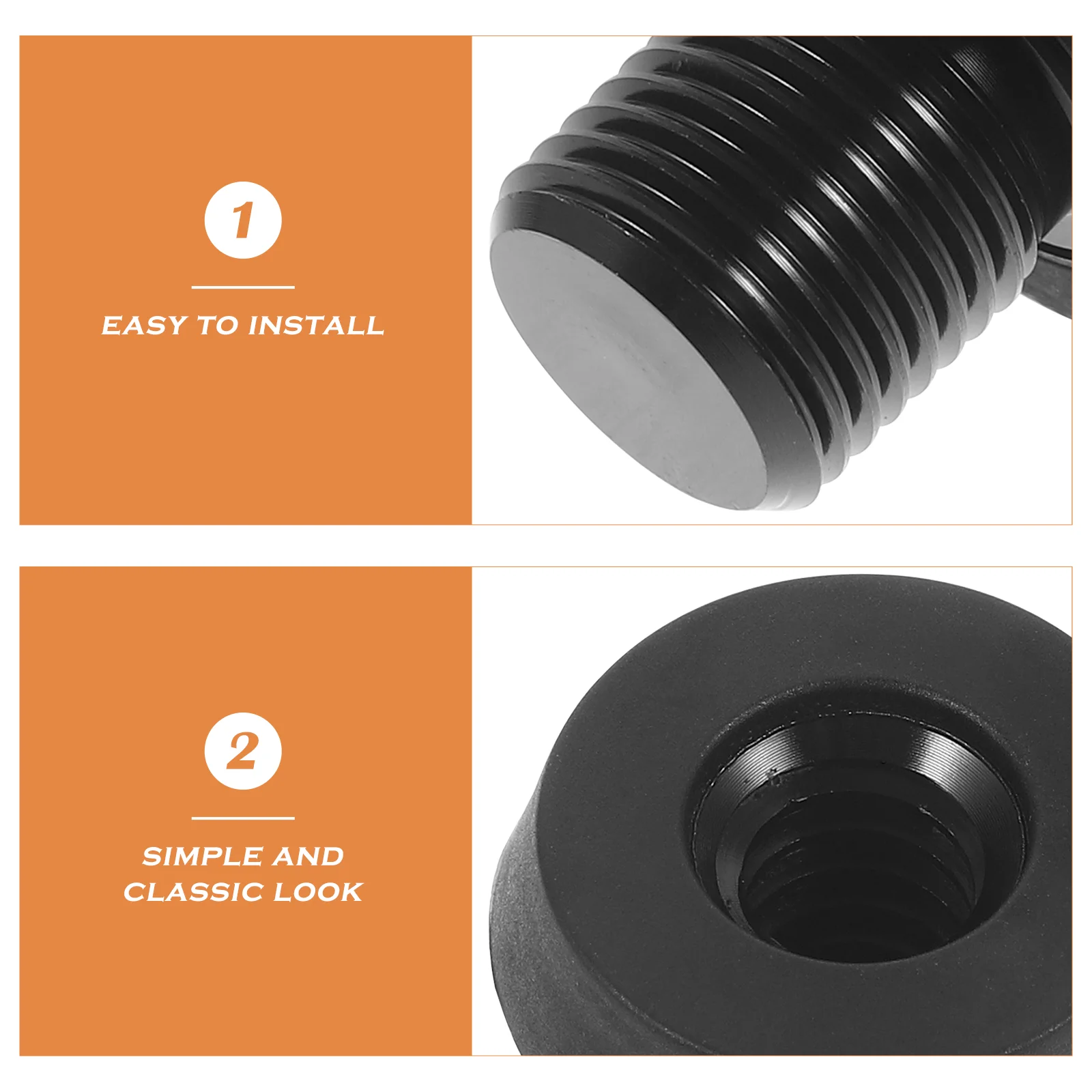 1

EASY TO INSTALL

2

SIMPLE AND CLASSIC LOOK