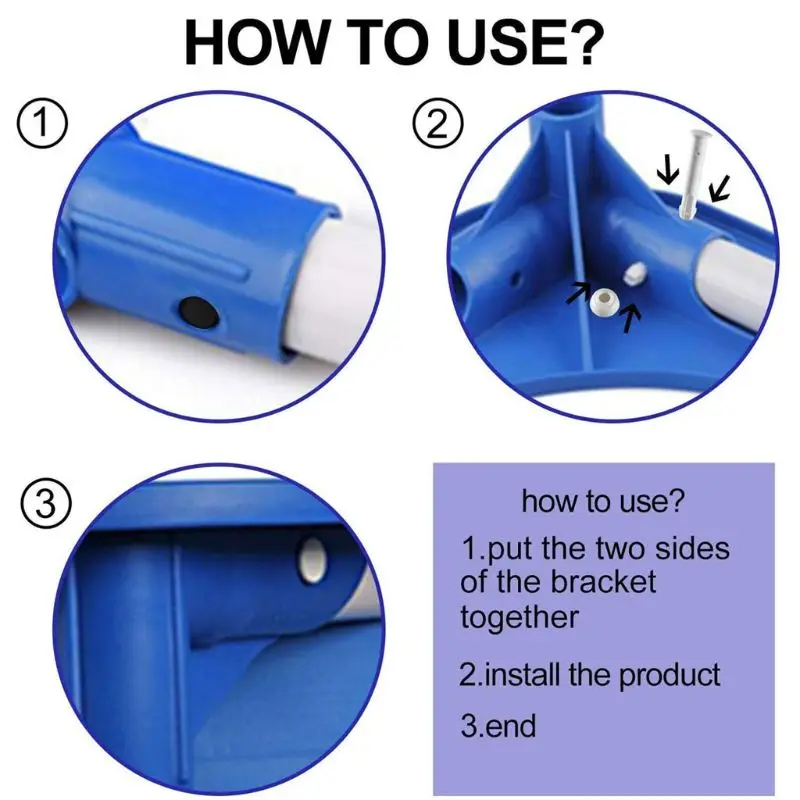 HOW TO USE?

①

②

③

how to use?

1.put the two sides of the bracket together

2.install the product

3.end