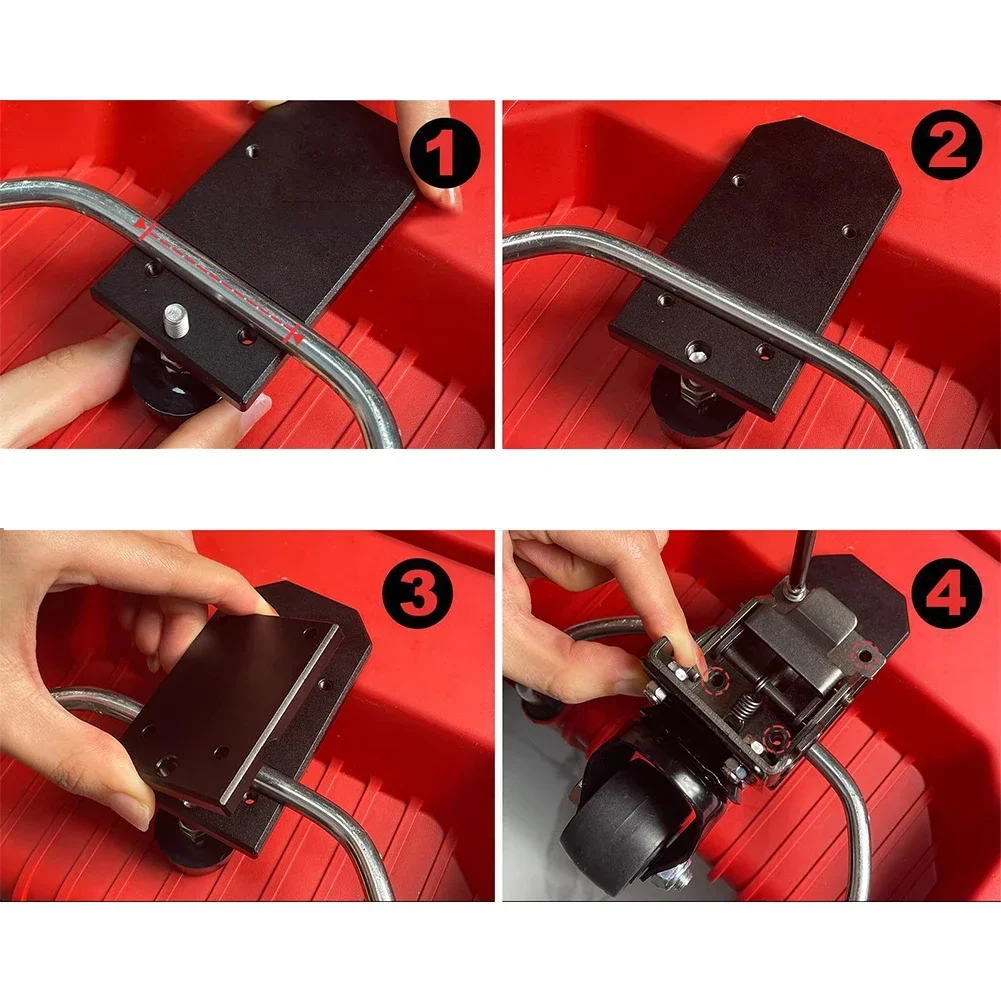 1

2

3

4