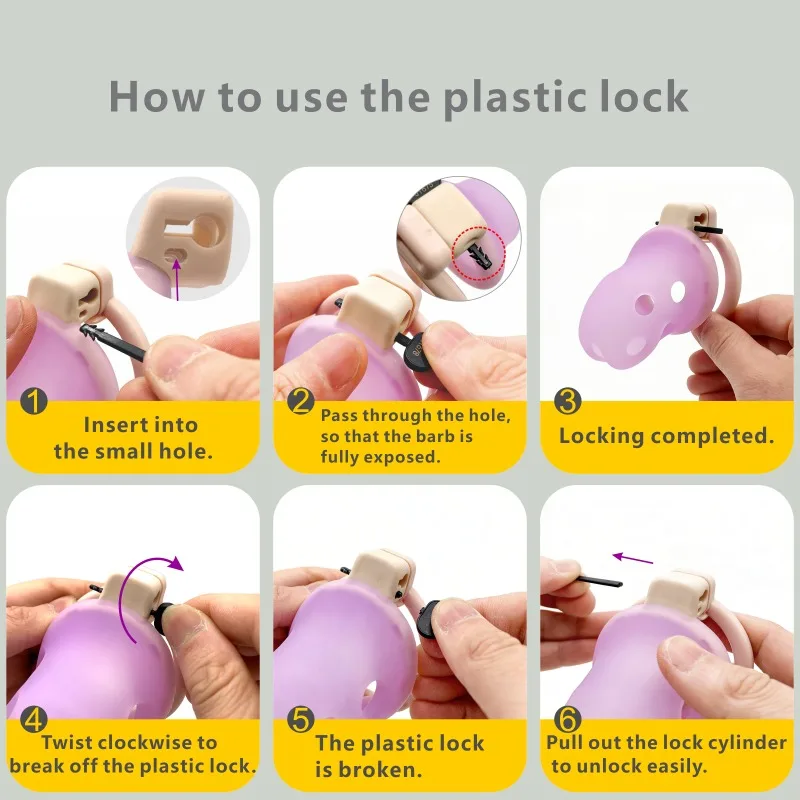 How to use the plastic lock

1 Insert into the small hole.

2 Pass through the hole, so that the barb is fully exposed.

3 Locking completed.

4 Twist clockwise to break off the plastic lock.

5 The plastic lock is broken.

6 Pull out the lock cylinder to unlock easily.