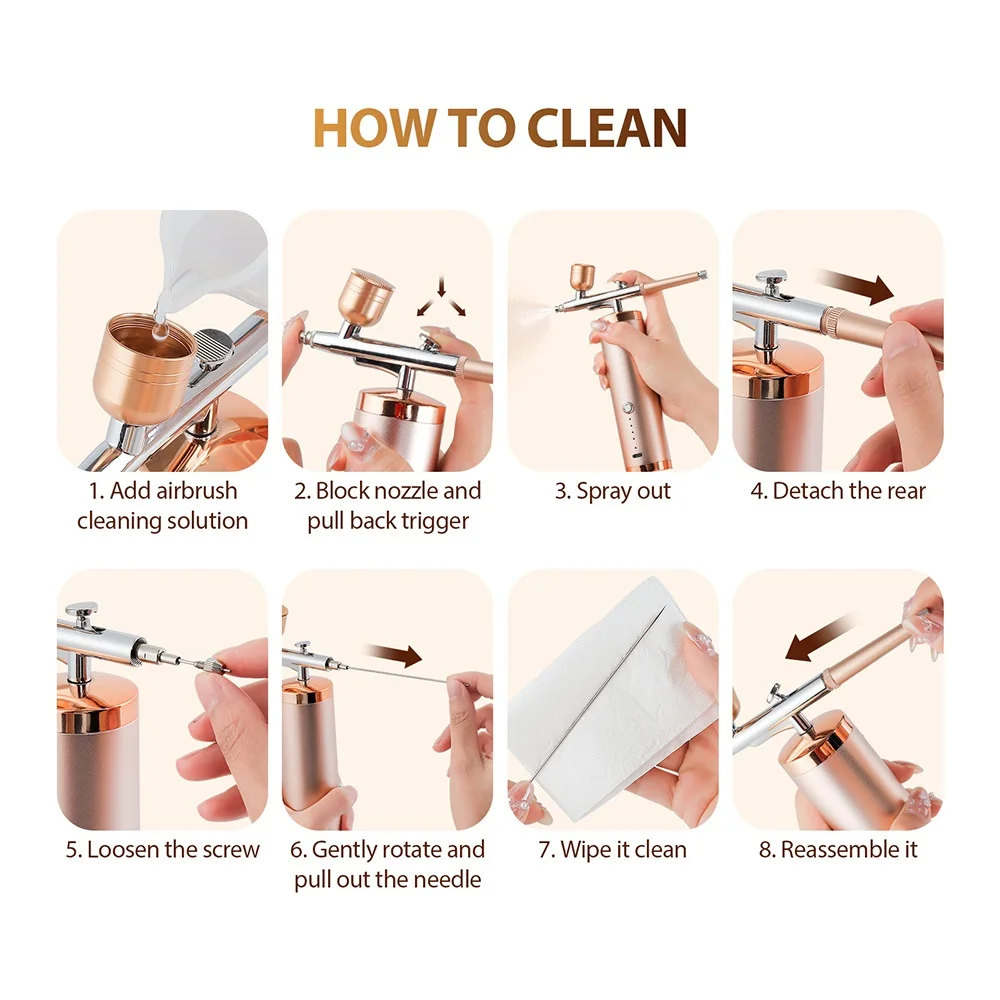 HOW TO CLEAN

1. Add airbrush cleaning solution

2. Block nozzle and pull back trigger

3. Spray out

4. Detach the rear

5. Loosen the screw

6. Gently rotate and pull out the needle

7. Wipe it clean

8. Reassemble it