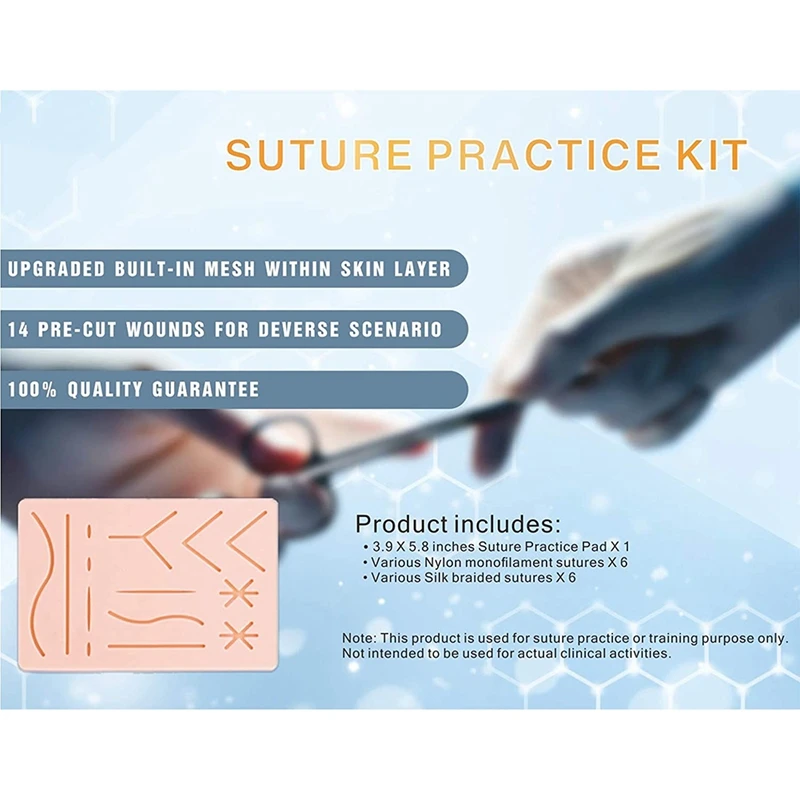 SUTURE PRACTICE KIT

UPGRADED BUILT-IN MESH WITHIN SKIN LAYER

14 PRE-CUT WOUNDS FOR DEVERSE SCENARIO

100% QUALITY GUARANTEE

Product includes:
• 3.9 X 5.8 inches Suture Practice Pad X 1
• Various Nylon monofilament sutures X 6
• Various Silk braided sutures X 6

Note: This product is used for suture practice or training purpose only. Not intended to be used for actual clinical activities.