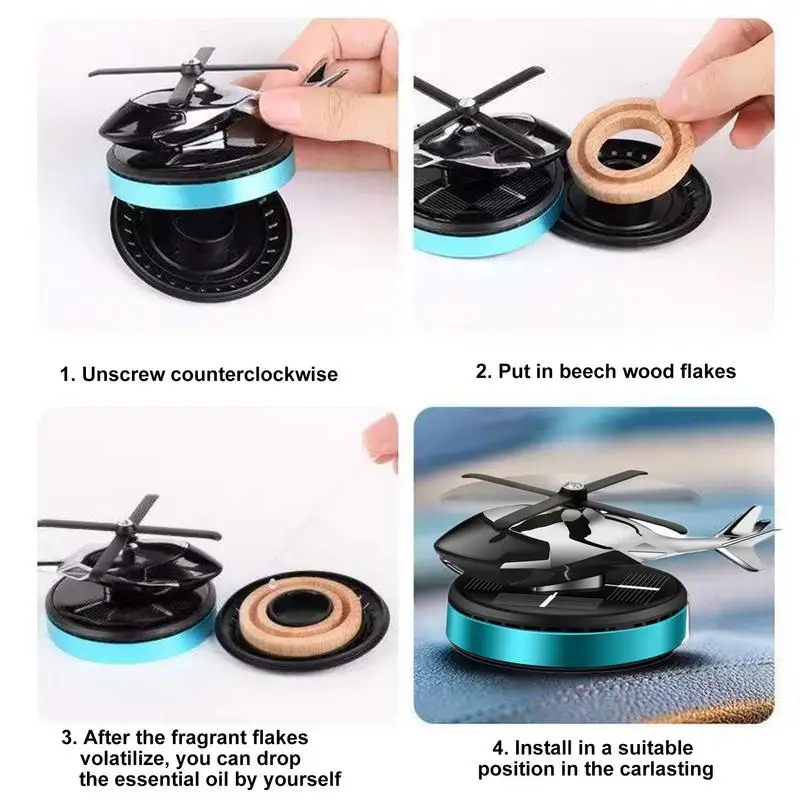 1. Unscrew counterclockwise

2. Put in beech wood flakes

3. After the fragrant flakes volatilize, you can drop the essential oil by yourself

4. Install in a suitable position in the carlasting