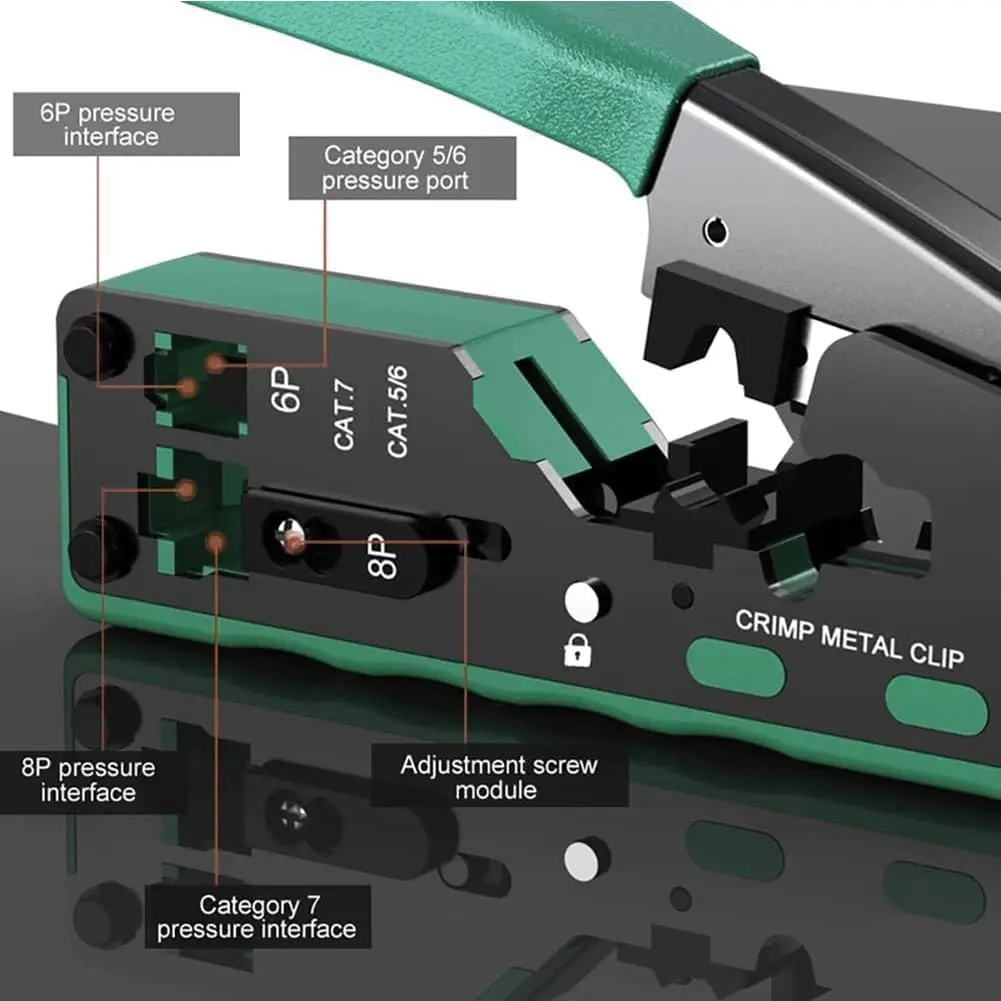 6P pressure interface

Category 5/6 pressure port

6P

CAT.7

CAT.5/6

8P

CRIMP METAL CLIP

8P pressure interface

Adjustment screw module

Category 7 pressure interface