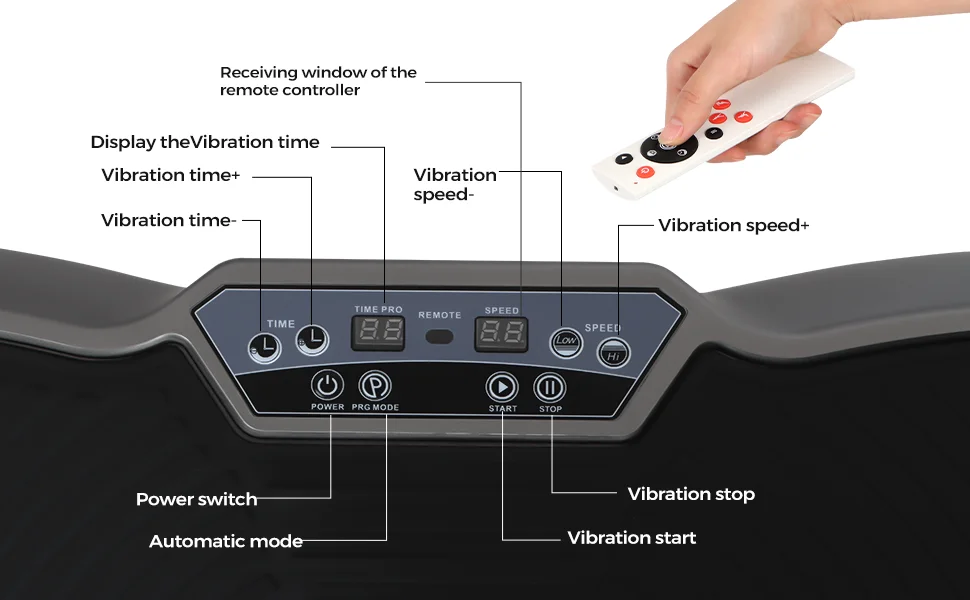 Receiving window of the remote controller

Display theVibration time

Vibration time+

Vibration time-

Vibration speed-

Vibration speed+

TIME

TIME PRO

88

REMOTE

SPEED

88

Low

SPEED

Hi

POWER

PRG MODE

START

STOP

Power switch

Automatic mode

Vibration stop

Vibration start