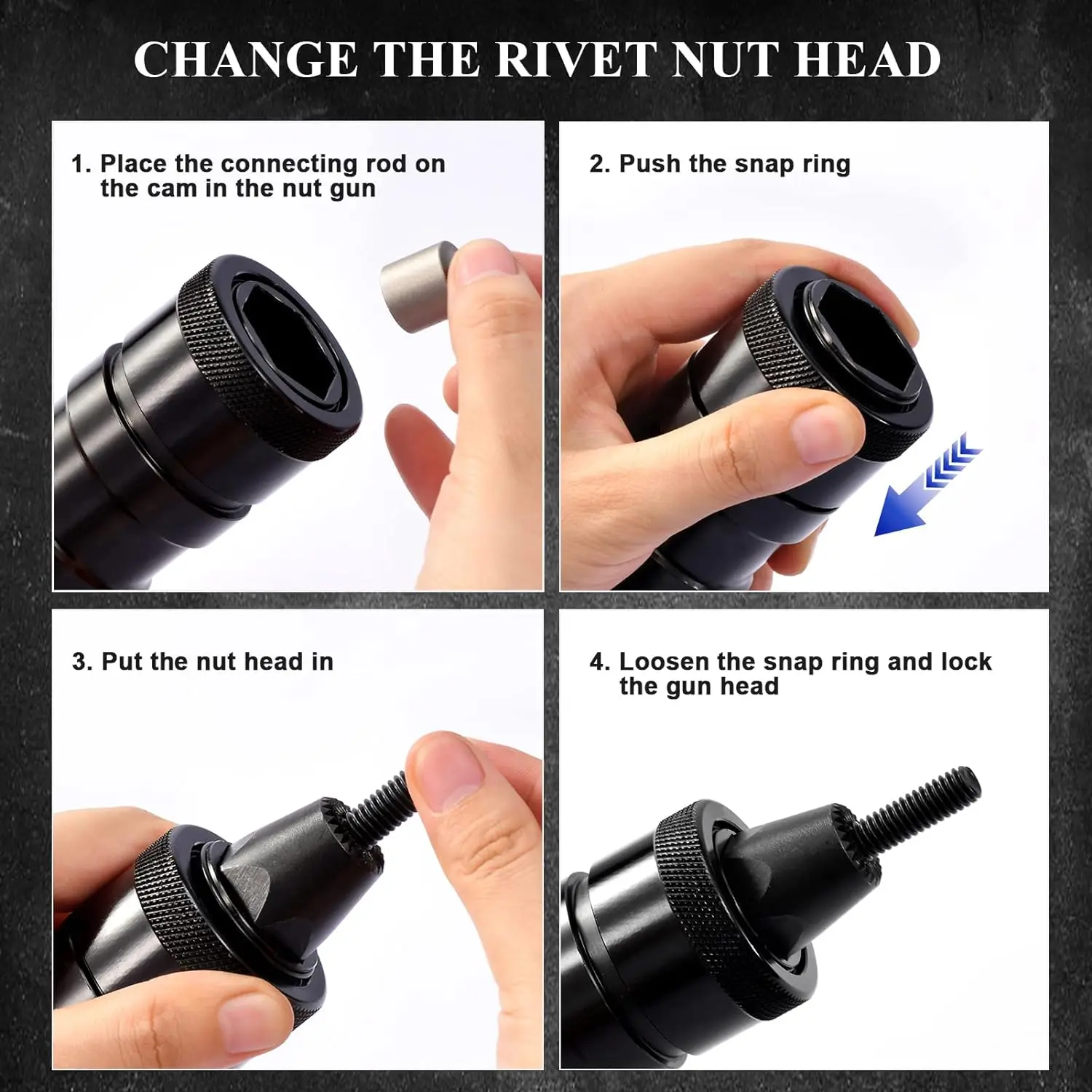 CHANGE THE RIVET NUT HEAD

1. Place the connecting rod on the cam in the nut gun

2. Push the snap ring

3. Put the nut head in

4. Loosen the snap ring and lock the gun head