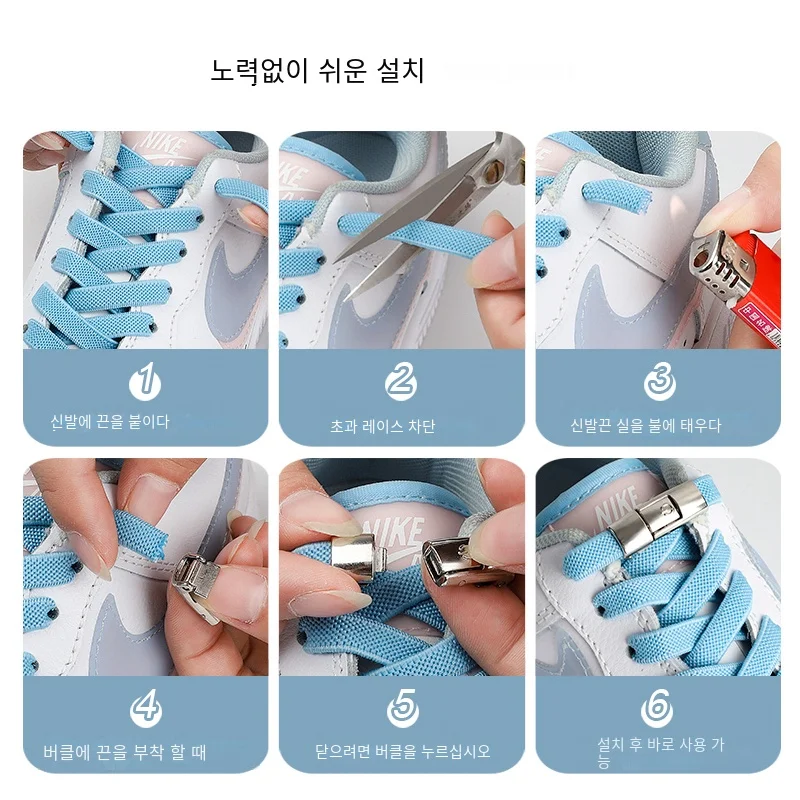 노력없이 쉬운 설치

NIKE

1

신발에 끈을 붙이다

2

초과 레이스 차단

3

신발끈 실을 불에 태우다

4

버클에 끈을 부착 할 때

NIKE

5

닫으려면 버클을 누르십시오

NIKE

6

설치 후 바로 사용 가능