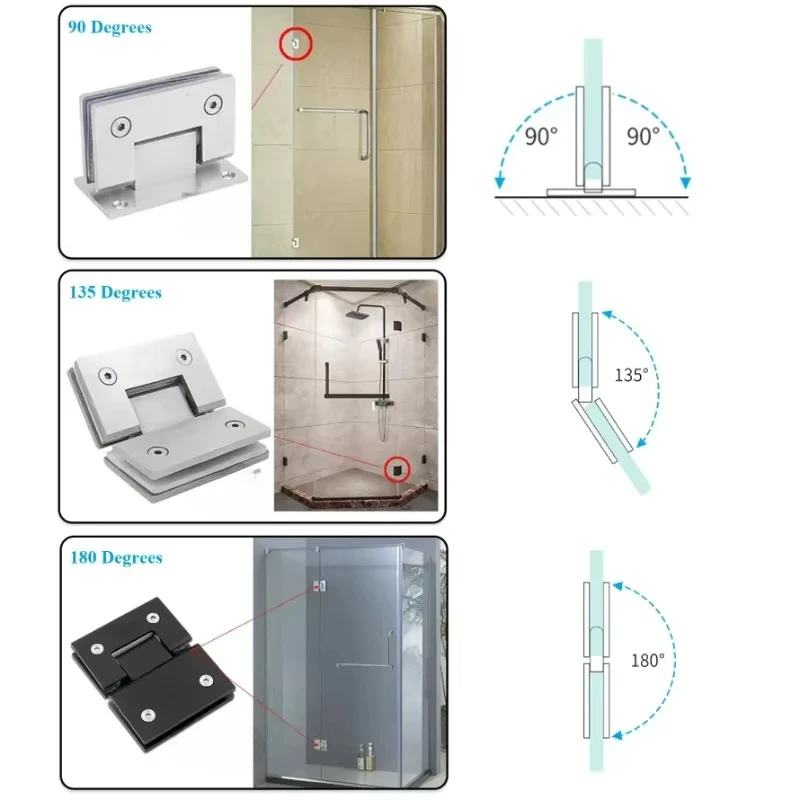 90 Degrees

90°

90°

135 Degrees

135°

180 Degrees

180°