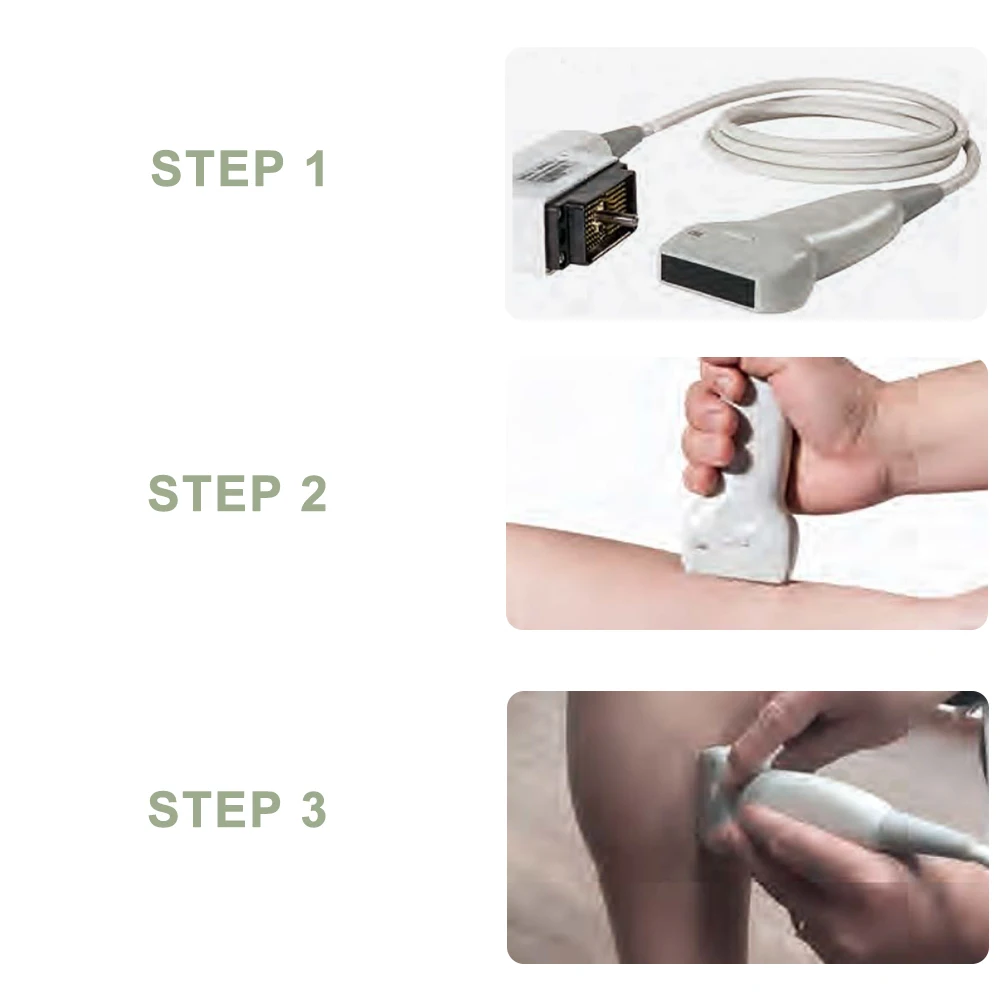 STEP 1

STEP 2

STEP 3