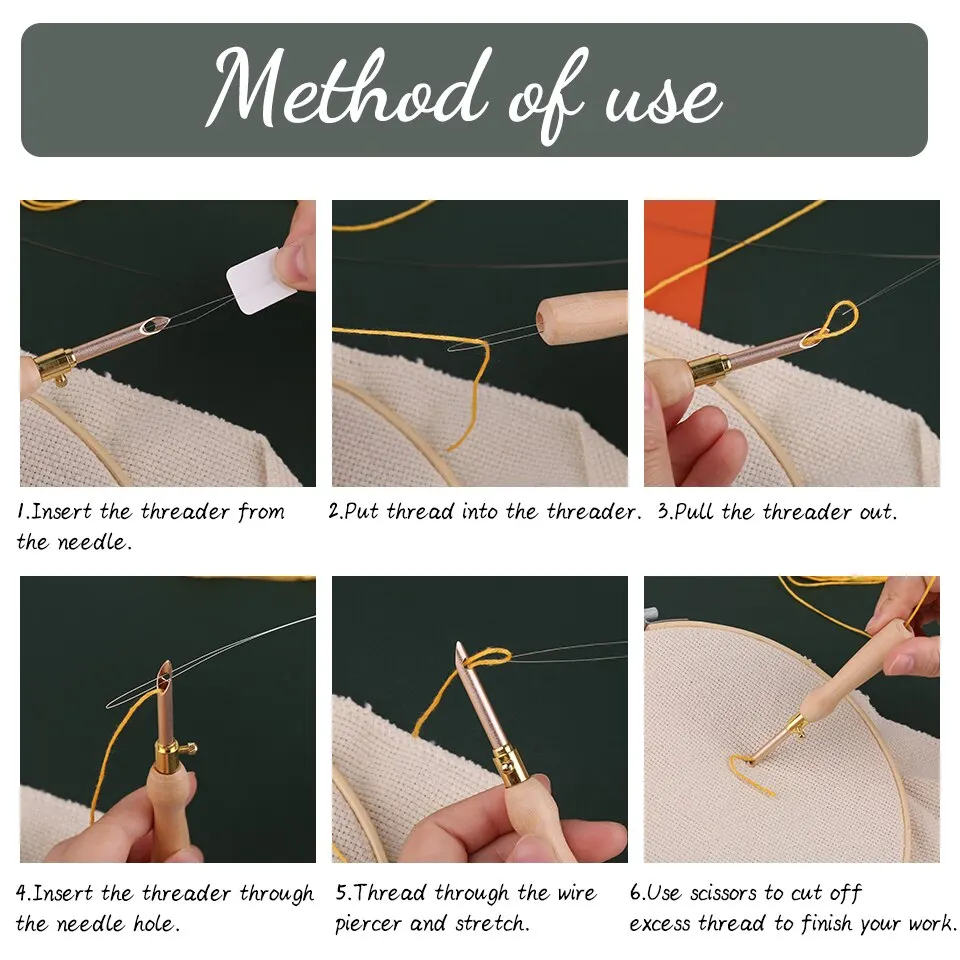 Method of use

1.Insert the threader from the needle.

2.Put thread into the threader.

3.Pull the threader out.

4.Insert the threader through the needle hole.

5.Thread through the wire piercer and stretch.

6.Use scissors to cut off excess thread to finish your work.