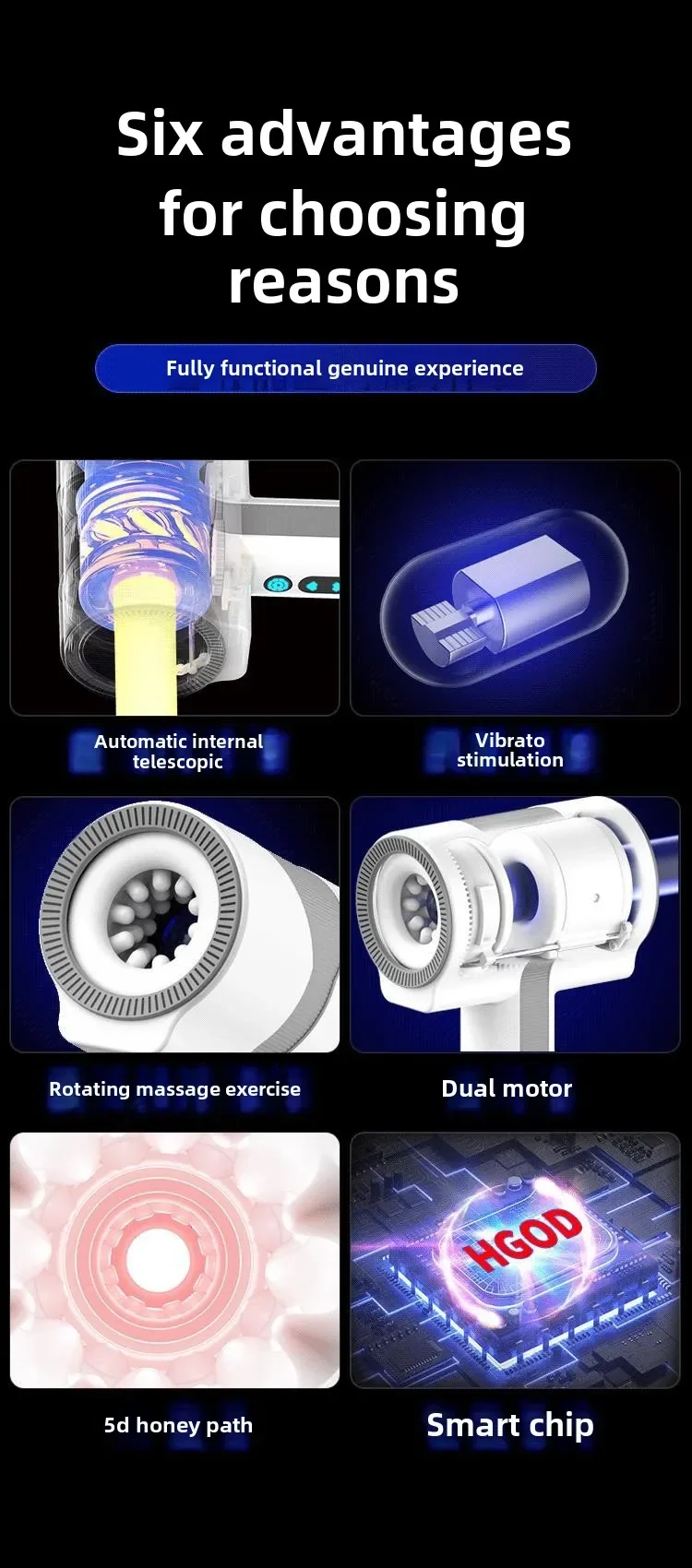 Six advantages for choosing reasons

Fully functional genuine experience

Automatic internal telescopic

Vibrato stimulation

Rotating massage exercise

Dual motor

5d honey path

HGOD

Smart chip