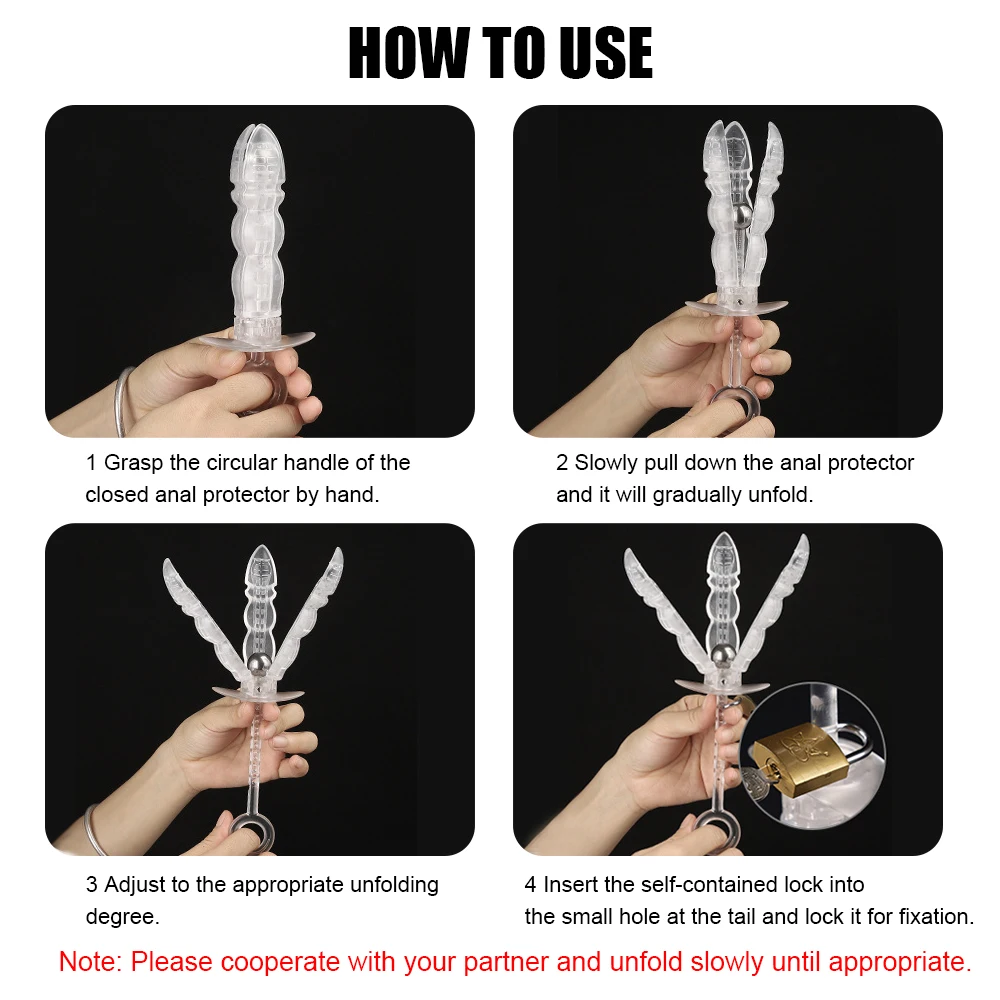 HOW TO USE

1 Grasp the circular handle of the closed anal protector by hand.

2 Slowly pull down the anal protector and it will gradually unfold.

3 Adjust to the appropriate unfolding degree.

4 Insert the self-contained lock into the small hole at the tail and lock it for fixation.

Note: Please cooperate with your partner and unfold slowly until appropriate.