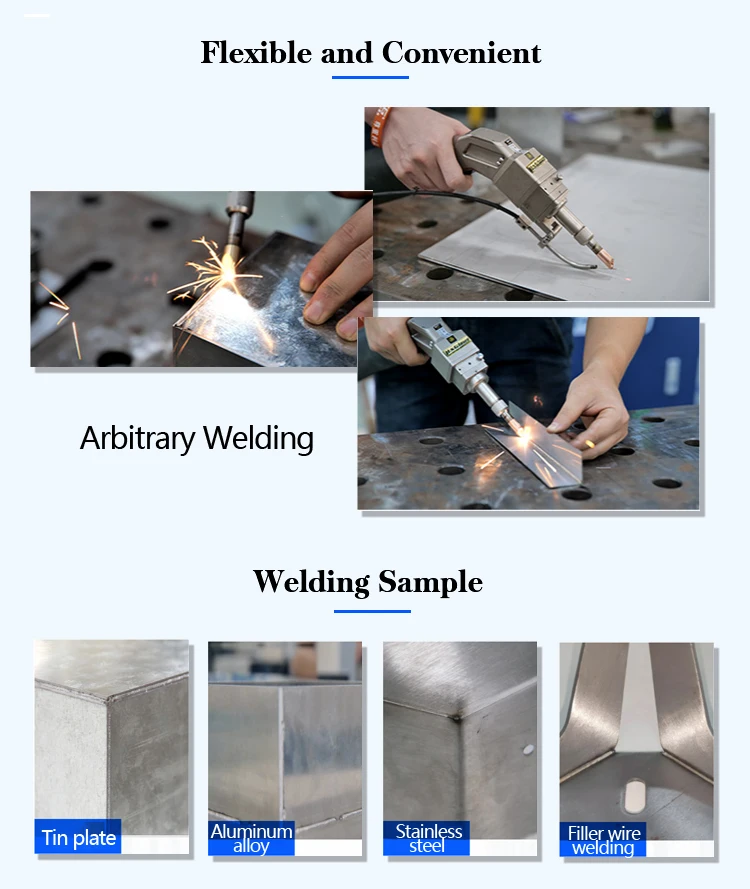 Flexible and Convenient

Arbitrary Welding

Welding Sample

Tin plate

Aluminum alloy

Stainless steel

Filler wire welding