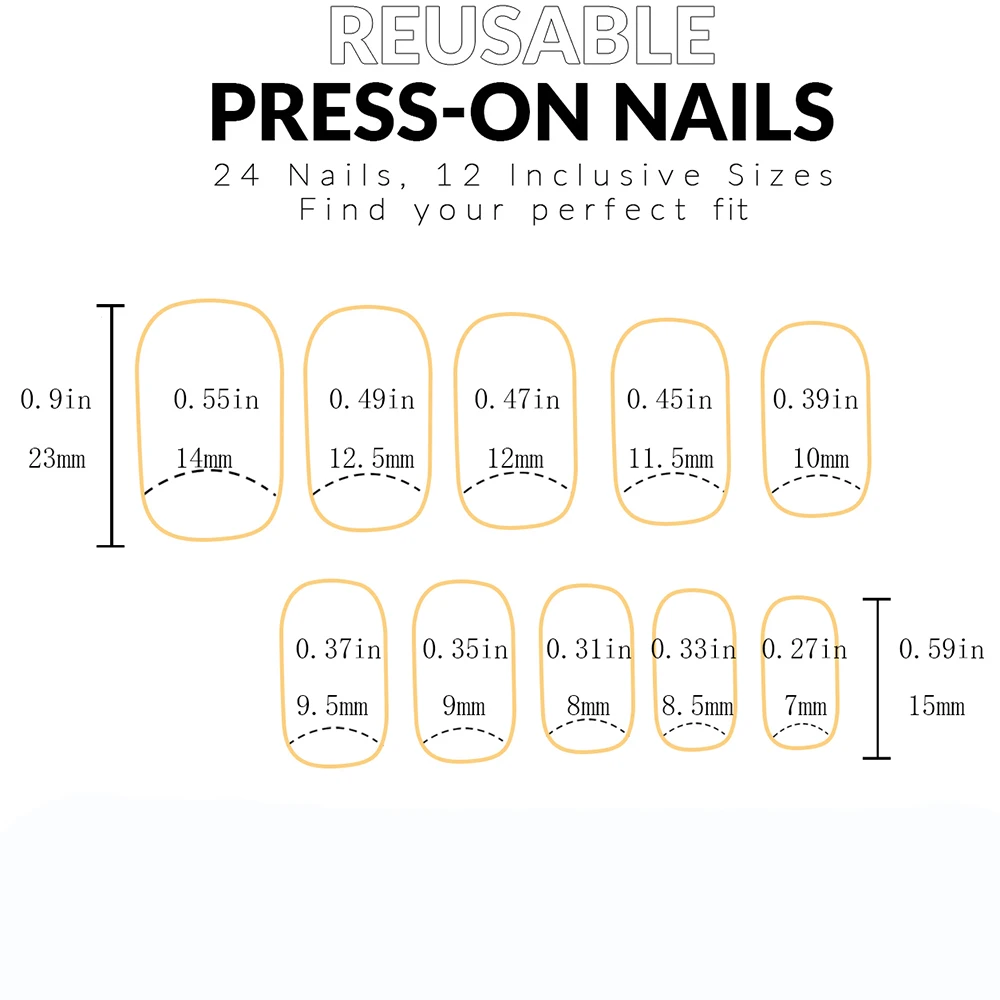 REUSABLE
PRESS-ON NAILS
24 Nails, 12 Inclusive Sizes
Find your perfect fit

0.9in
23mm

0.55in
14mm

0.49in
12.5mm

0.47in
12mm

0.45in
11.5mm

0.39in
10mm

0.37in
9.5mm

0.35in
9mm

0.31in
8mm

0.33in
8.5mm

0.27in
7mm

0.59in
15mm