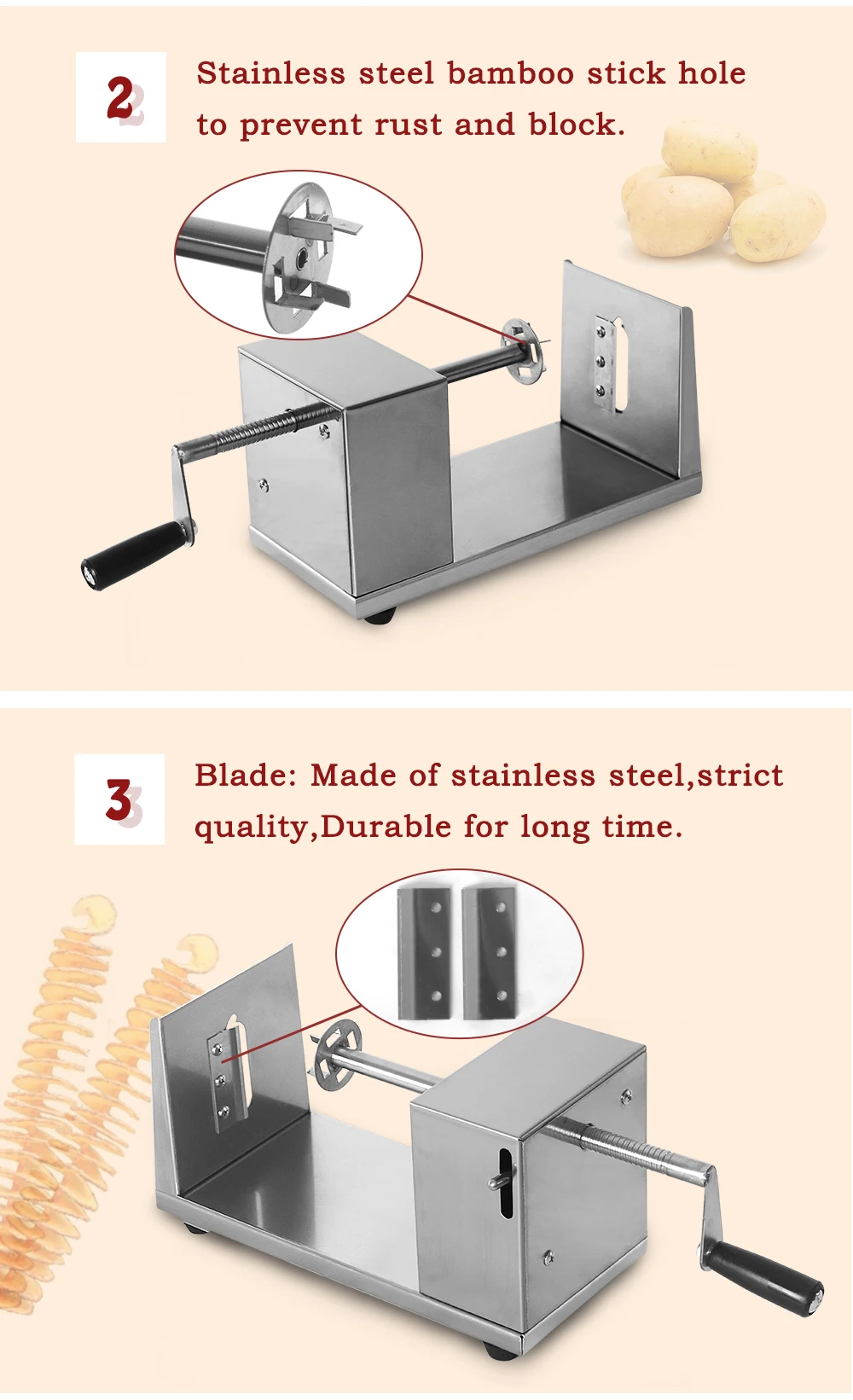 2

Stainless steel bamboo stick hole to prevent rust and block.

3

Blade: Made of stainless steel,strict quality,Durable for long time.