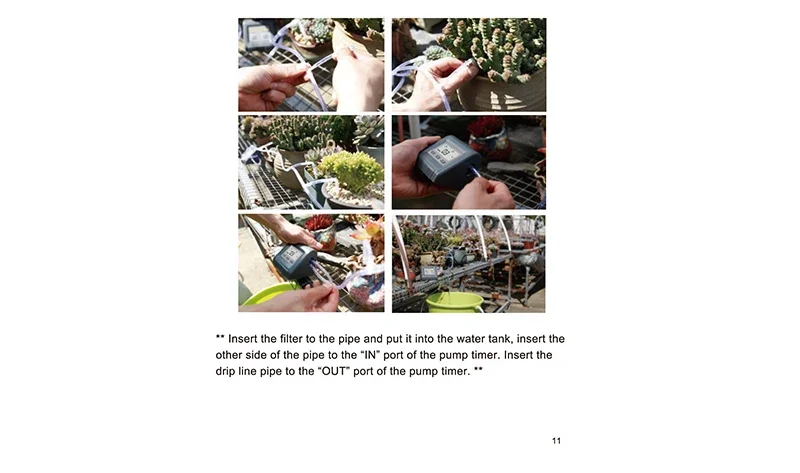 ** Insert the filter to the pipe and put it into the water tank, insert the other side of the pipe to the “IN” port of the pump timer. Insert the drip line pipe to the “OUT” port of the pump timer. **

11