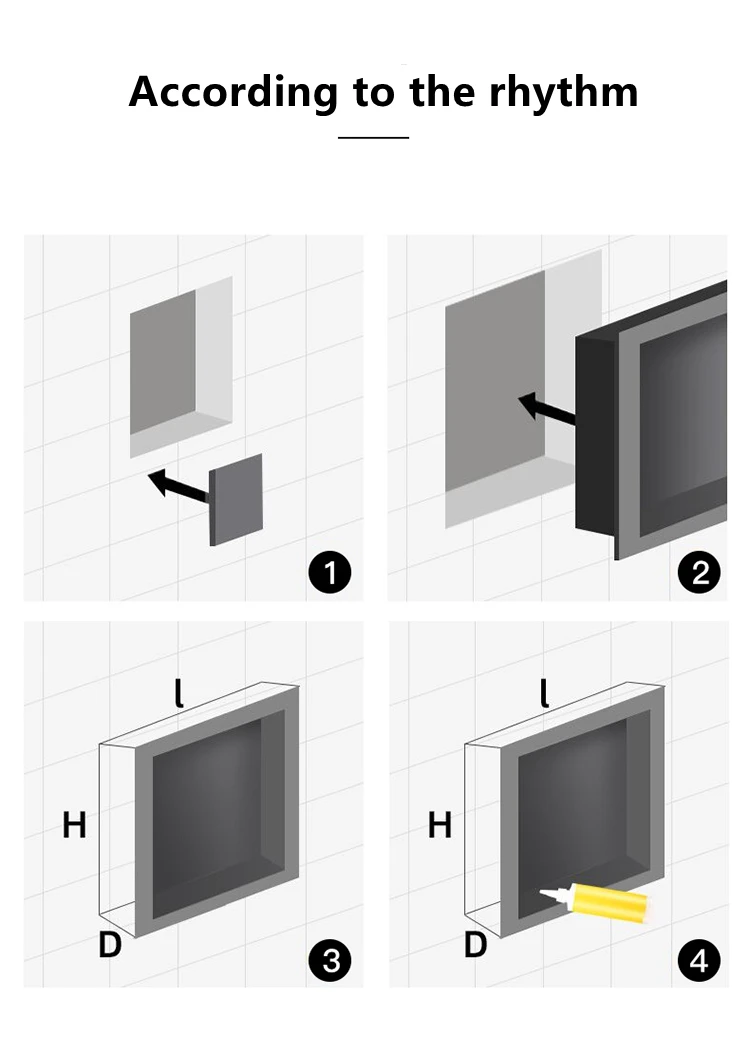 According to the rhythm

1

2

l

H

D

3

l

H

D

4