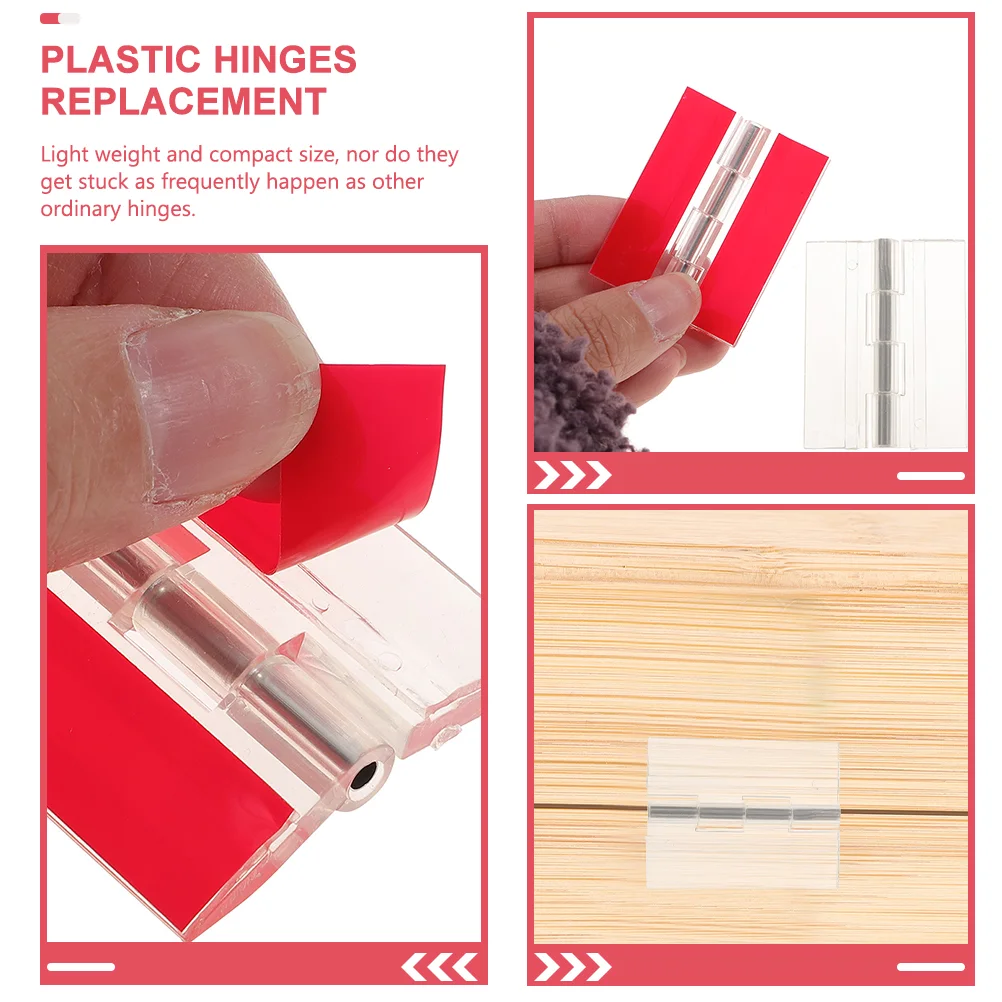 PLASTIC HINGES REPLACEMENT

Light weight and compact size, nor do they get stuck as frequently happen as other ordinary hinges.